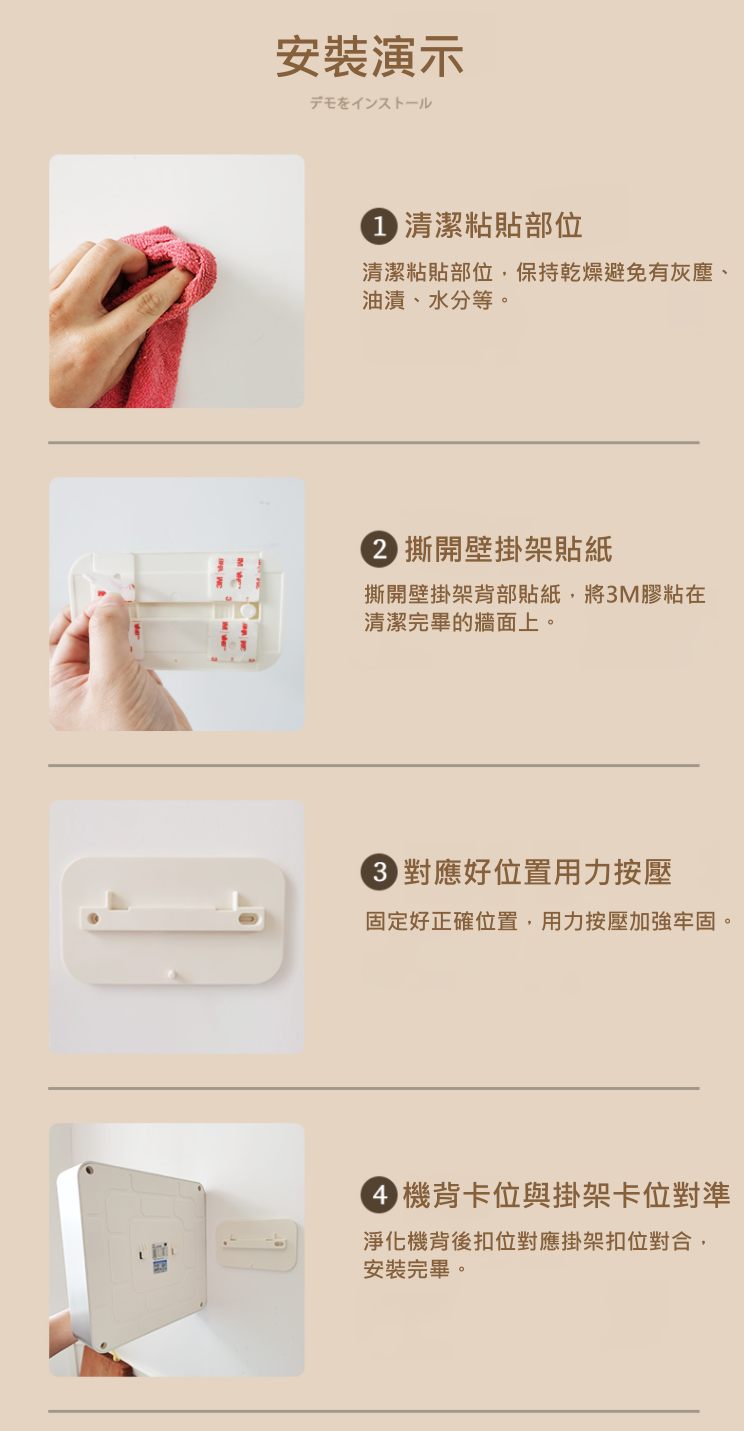 安裝演示

デモをインストール

1 清潔粘貼部位

清潔粘貼部位，保持乾燥避免有灰塵、油漬、水分等。

2 撕開壁掛架貼紙

撕開壁掛架背部貼紙，將3M膠粘在清潔完畢的牆面上。

3 對應好位置用力按壓

固定好正確位置，用力按壓加強牢固。

4 機背卡位與掛架卡位對準

淨化機背後扣位對應掛架扣位對合，安裝完畢。