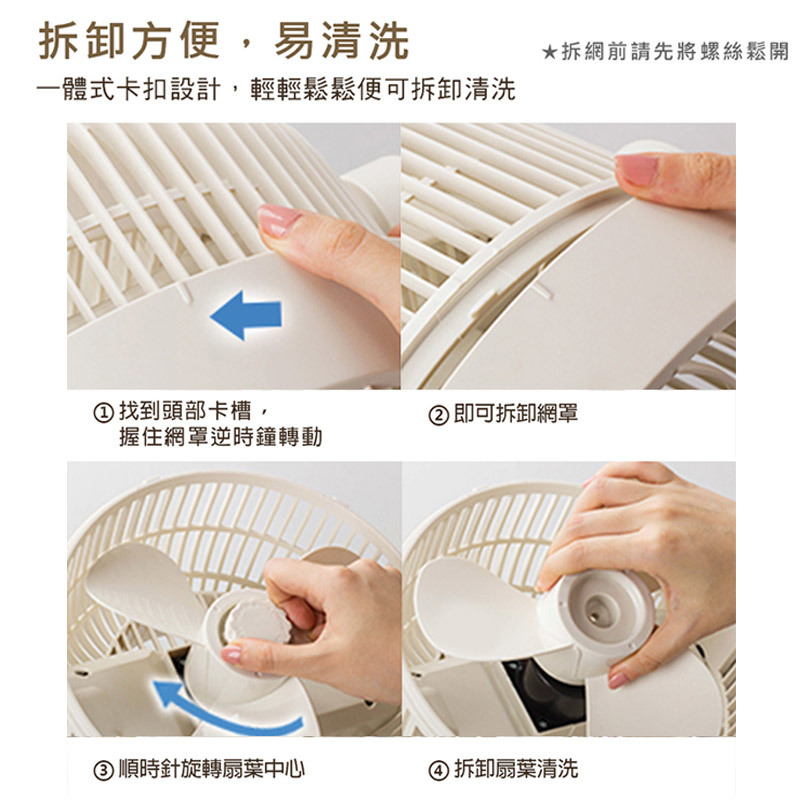 拆卸方便，易清洗

★拆網前請先將螺絲鬆開

一體式卡扣設計，輕輕鬆鬆便可拆卸清洗

① 找到頭部卡槽，握住網罩逆時鐘轉動

② 即可拆卸網罩

③ 順時針旋轉扇葉中心

④ 拆卸扇葉清洗