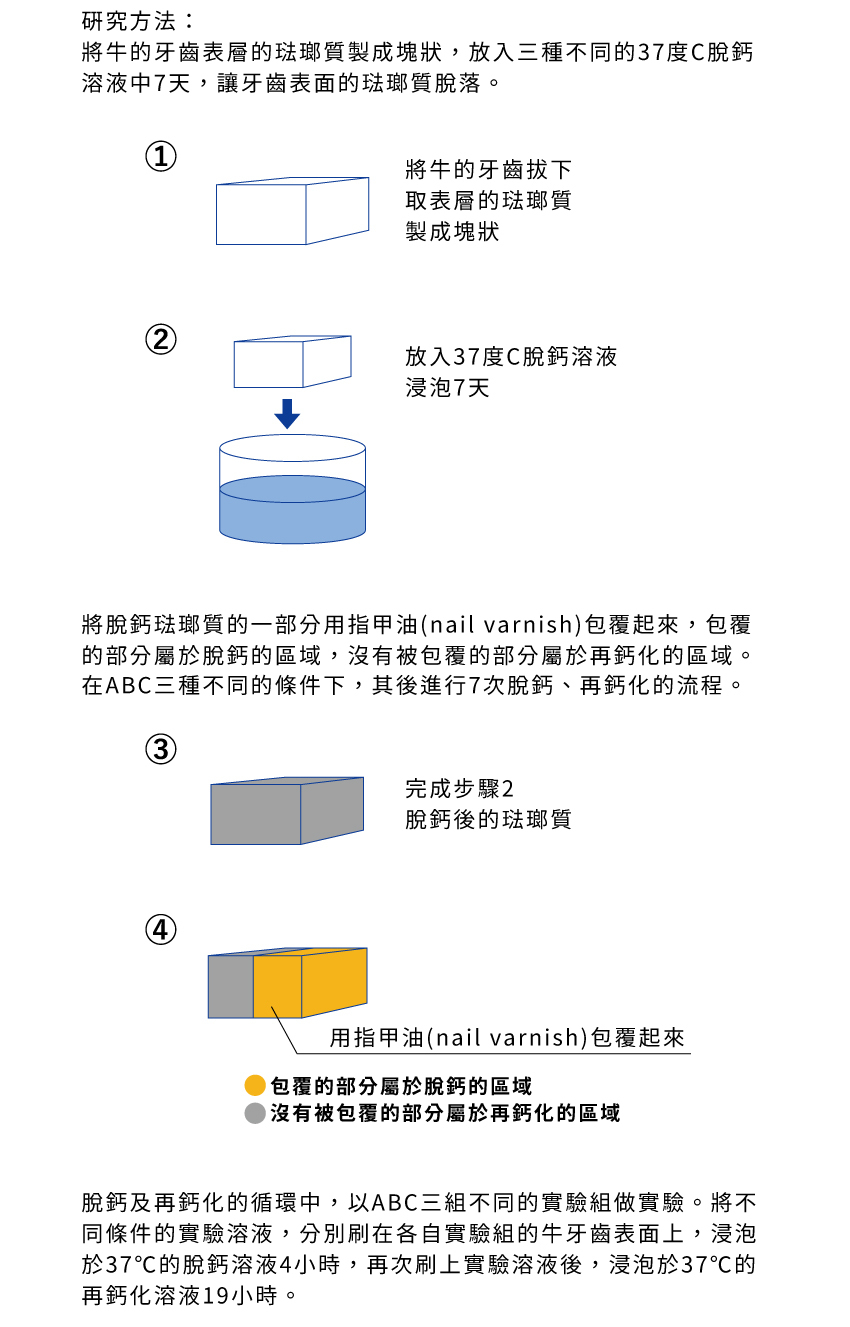 研究方法：
將牛的牙齒表層的琺瑯質製成塊狀，放入三種不同的37度C脫鈣溶液中7天，讓牙齒表面的琺瑯質脫落。

①
將牛的牙齒拔下
取表層的琺瑯質
製成塊狀

②
放入37度C脫鈣溶液
浸泡7天

將脫鈣琺瑯質的一部分用指甲油(nail varnish)包覆起來，包覆的部分屬於脫鈣的區域，沒有被包覆的部分屬於再鈣化的區域。在ABC三種不同的條件下，其後進行7次脫鈣、再鈣化的流程。

③
完成步驟2
脫鈣後的琺瑯質

④
用指甲油(nail varnish)包覆起來
包覆的部分屬於脫鈣的區域
沒有被包覆的部分屬於再鈣化的區域

脫鈣及再鈣化的循環中，以ABC三組不同的實驗組做實驗。將不同條件的實驗溶液，分別刷在各自實驗組的牛牙齒表面上，浸泡於37°C的脫鈣溶液4小時，再次刷上實驗溶液後，浸泡於37°C的再鈣化溶液19小時。