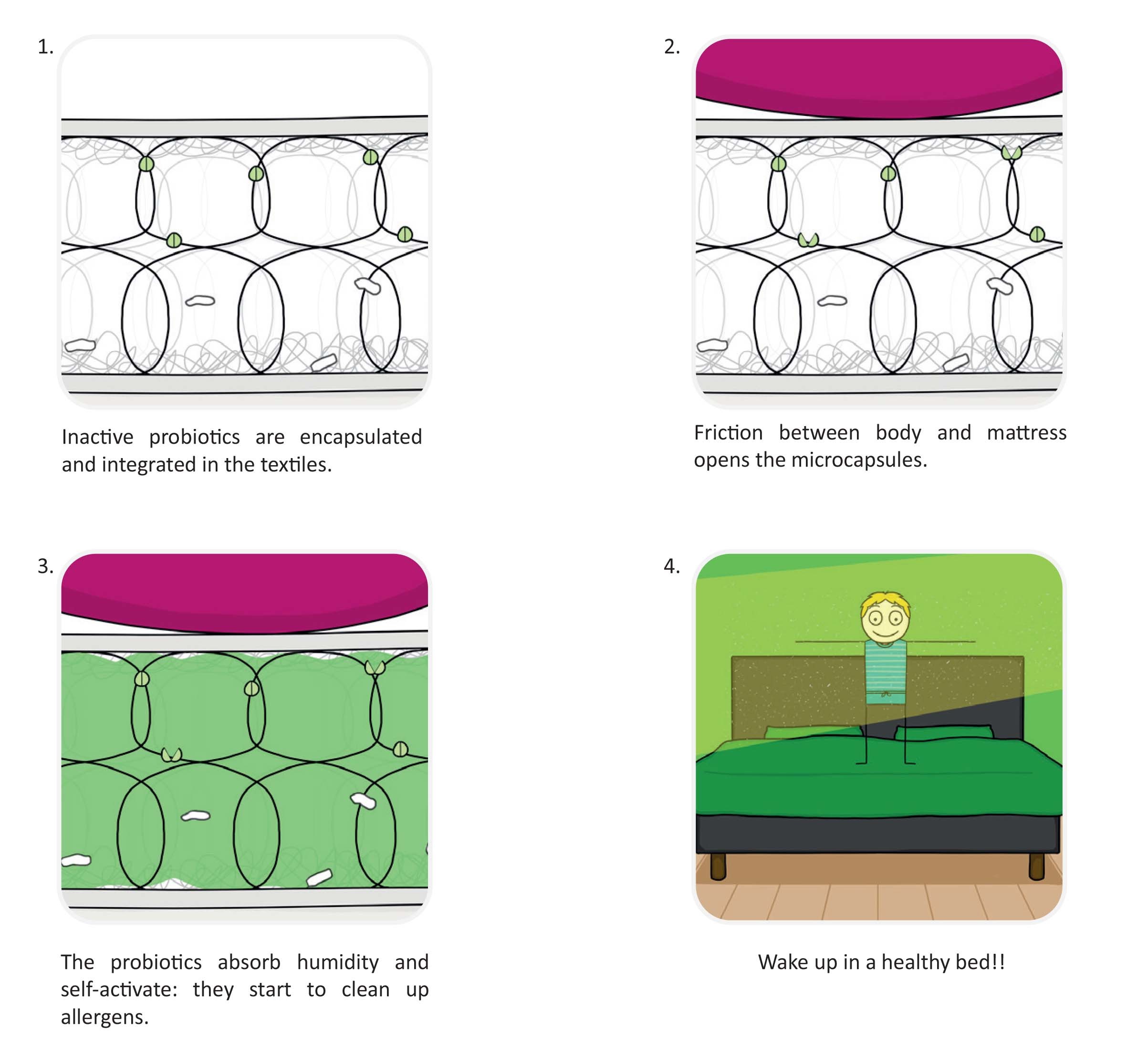 1.

Inactive probiotics are encapsulated and integrated in the textiles.

2.

Friction between body and mattress opens the microcapsules.

3.

The probiotics absorb humidity and self-activate: they start to clean up allergens.

4.

Wake up in a healthy bed!!