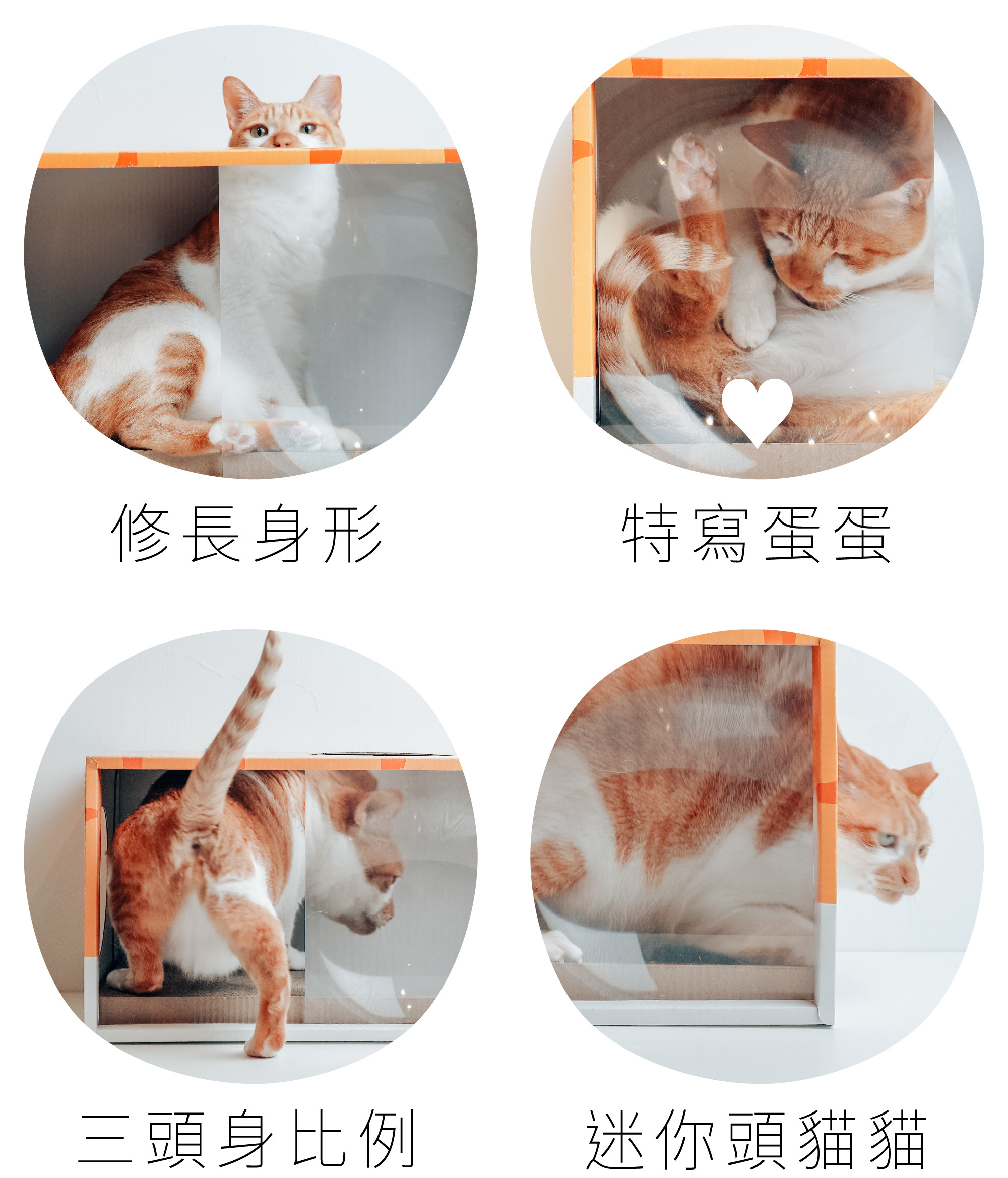 修長身形

特寫蛋蛋

三頭身比例

迷你頭貓貓