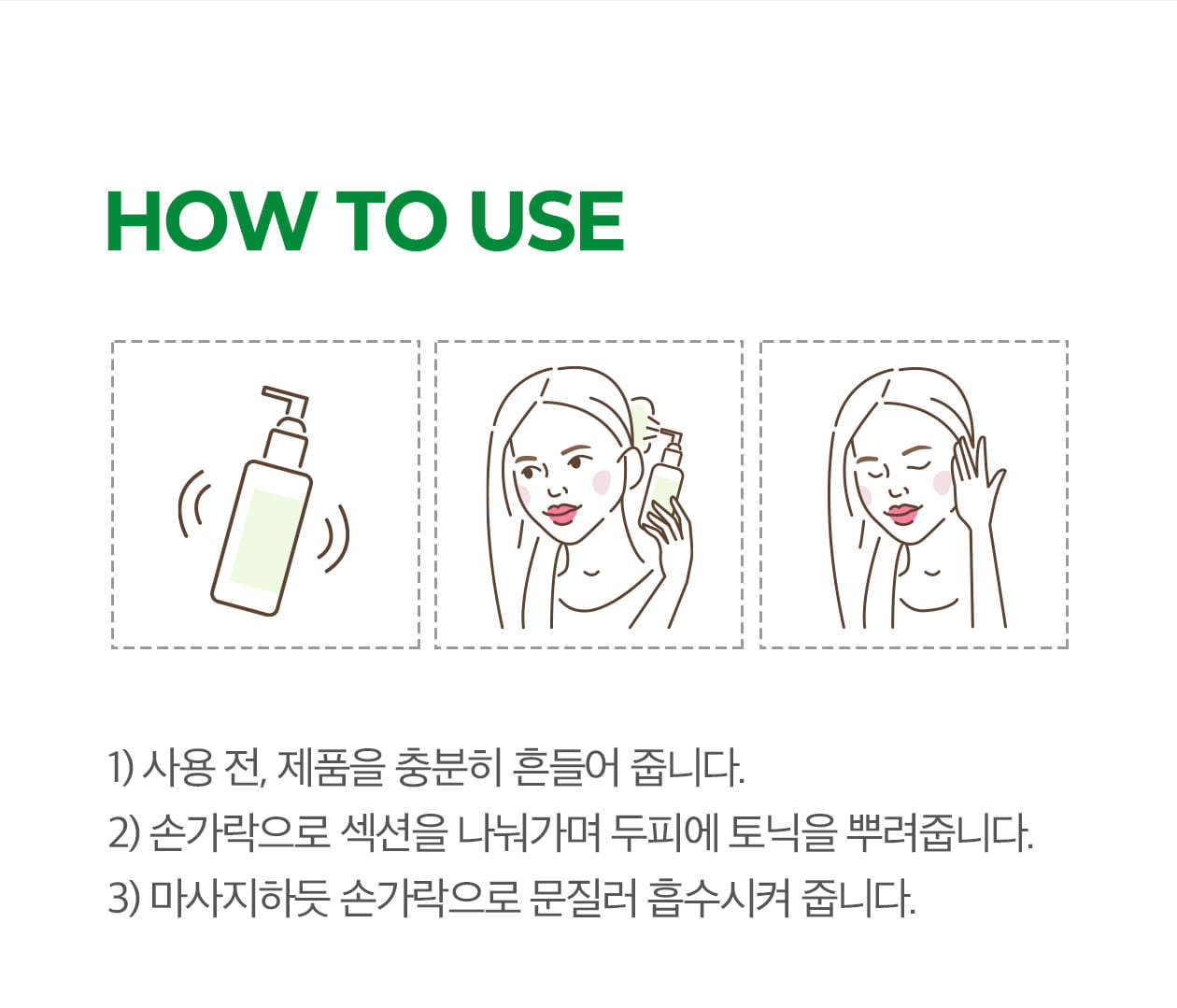 HOW TO USE

1) 사용 전, 제품을 충분히 흔들어 줍니다.
2) 손가락으로 섹션을 나눠가며 두피에 토닉을 뿌려줍니다.
3) 마사지하듯 손가락으로 문질러 흡수시켜 줍니다.