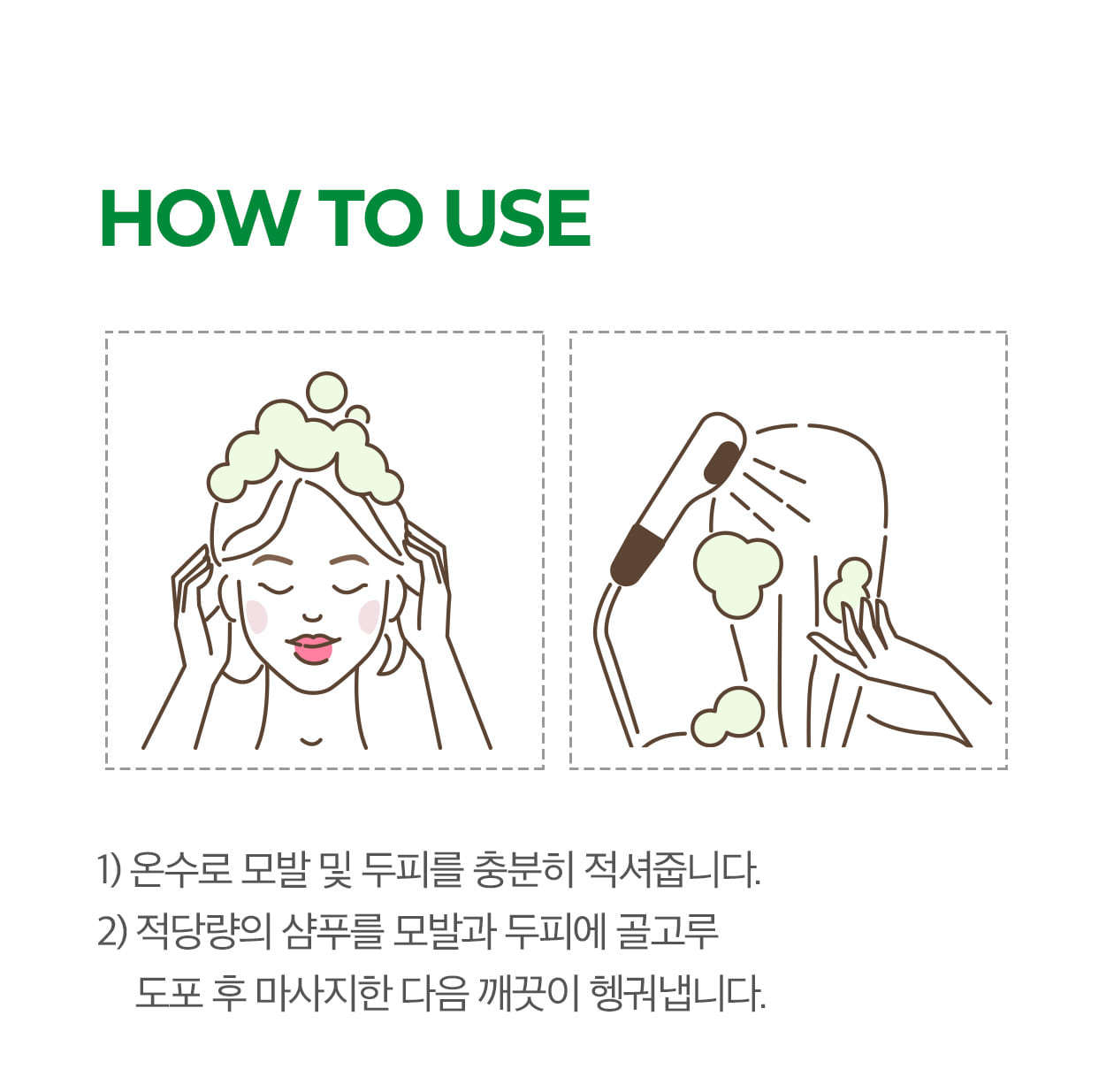 HOW TO USE

1) 온수로 모발 및 두피를 충분히 적셔줍니다.
2) 적당량의 샴푸를 모발과 두피에 골고루 도포 후 마사지한 다음 깨끗이 헹궈냅니다.