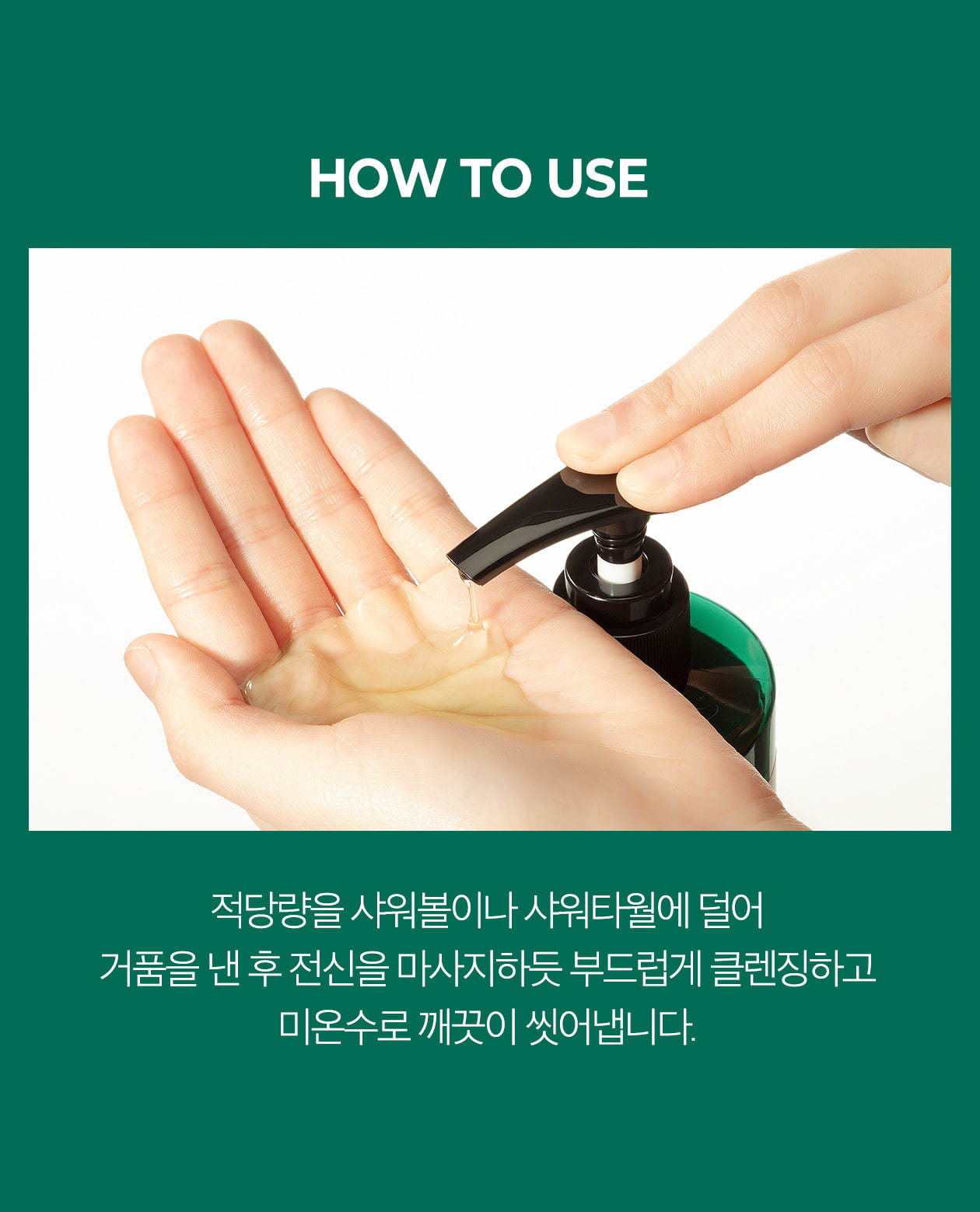 HOW TO USE

적당량을 샤워볼이나 샤워타월에 덜어
거품을 낸 후 전신을 마사지하듯 부드럽게 클렌징하고
미온수로 깨끗이 씻어냅니다.