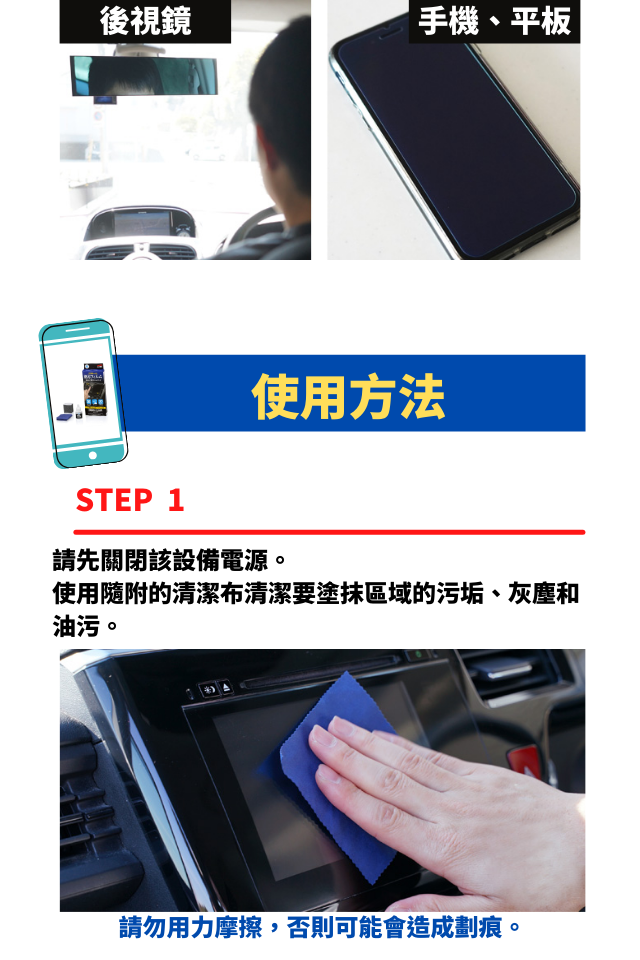 後視鏡

手機、平板

使用方法

STEP 1

請先關閉該設備電源。
使用隨附的清潔布清潔要塗抹區域的污垢、灰塵和油污。

請勿用力摩擦，否則可能會造成劃痕。