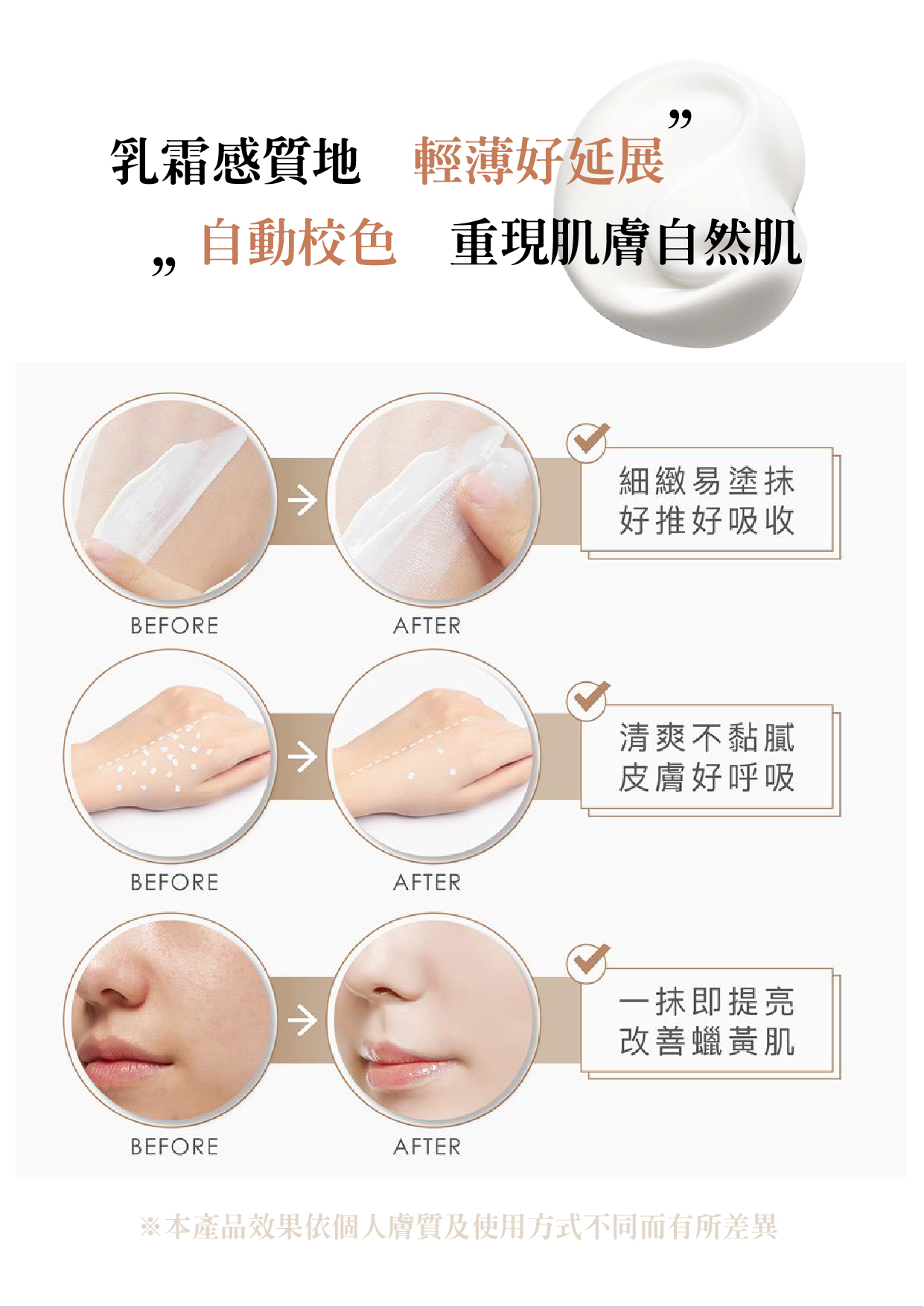 乳霜感質地　輕薄好延展”

„自動校色　重現肌膚自然肌

BEFORE

AFTER

細緻易塗抹
好推好吸收

BEFORE

AFTER

清爽不黏膩
皮膚好呼吸

BEFORE

AFTER

一抹即提亮
改善蠟黃肌

※本產品效果依個人膚質及使用方式不同而有所差異