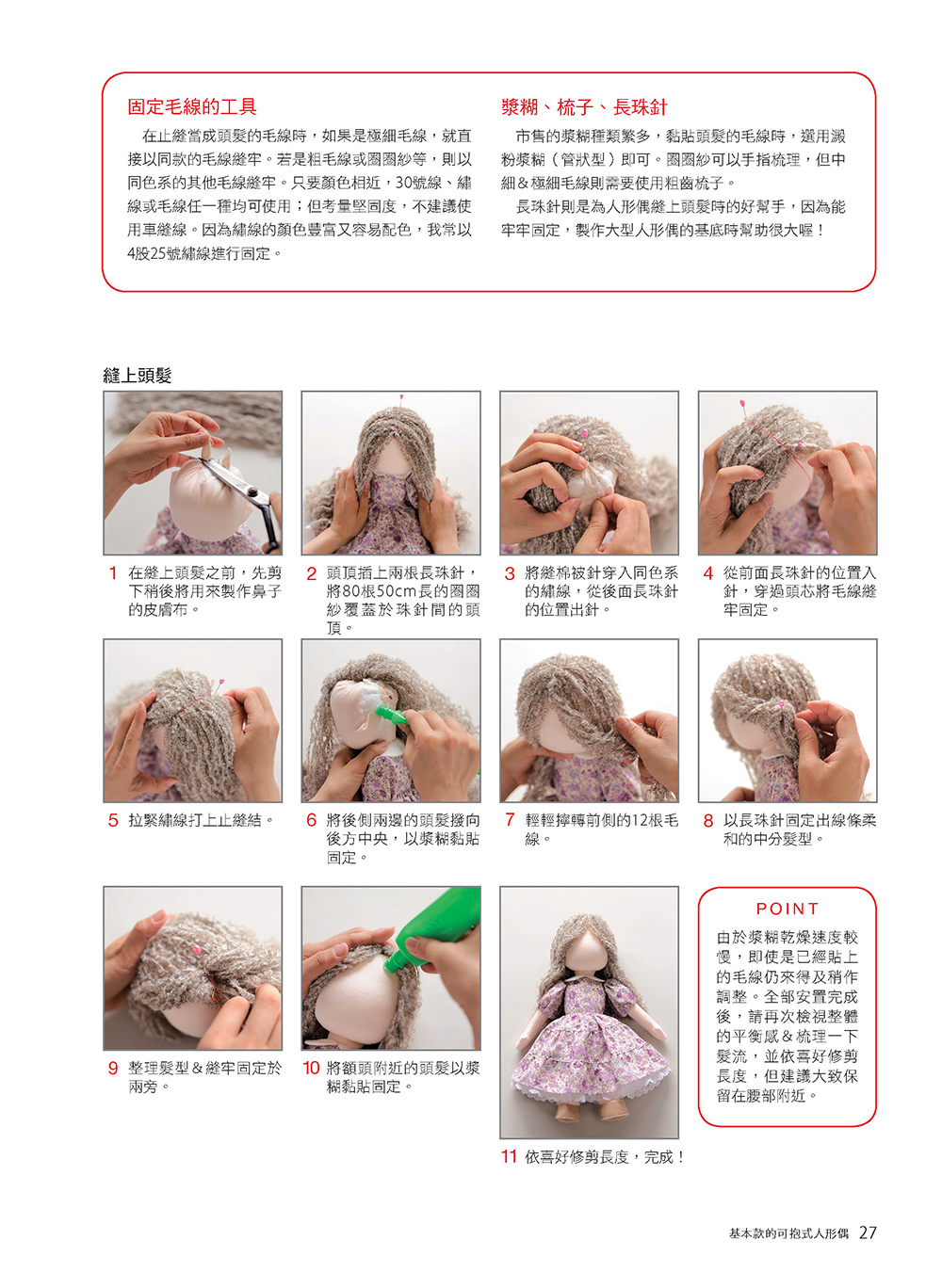 固定毛線的工具

在止縫當成頭髮的毛線時，如果是極細毛線，就直接以同款的毛線縫牢。若是粗毛線或圈圈紗等，則以同色系的其他毛線縫牢。只要顏色相近，30號線、繡線或毛線任一種均可使用；但考量堅固度，不建議使用車縫線。因為繡線的顏色豐富又容易配色，我常以4股25號繡線進行固定。

漿糊、梳子、長珠針

市售的漿糊種類繁多，黏貼頭髮的毛線時，選用澱粉漿糊（管狀型）即可。圈圈紗可以手指梳理，但中細＆極細毛線則需要使用粗齒梳子。

長珠針則是為人形偶縫上頭髮時的好幫手，因為能牢牢固定，製作大型人形偶的基底時幫助很大喔！

縫上頭髮

1 在縫上頭髮之前，先剪下稍後將用來製作鼻子的皮膚布。

2 頭頂插上兩根長珠針，將80根50cm長的圈圈紗覆蓋於珠針間的頭頂。

3 將縫棉被針穿入同色系的繡線，從後面長珠針的位置出針。

4 從前面長珠針的位置入針，穿過頭芯將毛線縫牢固定。

5 拉緊繡線打上止縫結。

6 將後側兩邊的頭髮撥向後方中央，以漿糊黏貼固定。

7 輕輕擰轉前側的12根毛線。

8 以長珠針固定出線條柔和的中分髮型。

9 整理髮型＆縫牢固定於兩旁。

10 將額頭附近的頭髮以漿糊黏貼固定。

11 依喜好修剪長度，完成！

POINT

由於漿糊乾燥速度較慢，即使是已經貼上的毛線仍來得及稍作調整。全部安置完成後，請再次檢視整體的平衡感＆梳理一下髮流，並依喜好修剪長度，但建議大致保留在腰部附近。

基本款的可抱式人形偶 27