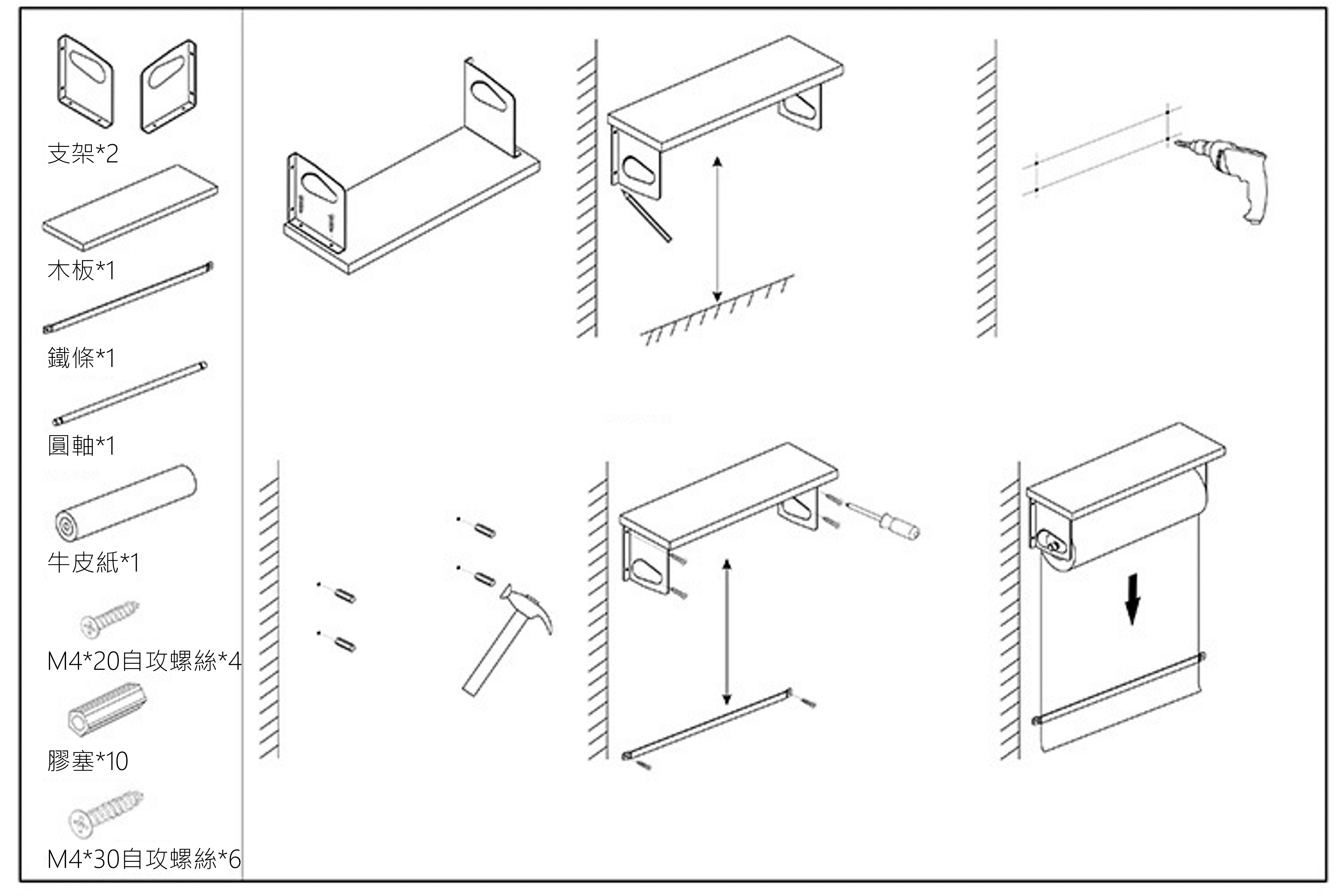 支架*2

木板*1

鐵條*1

圓軸*1

牛皮紙*1

M4*20自攻螺絲*4

膠塞*10

M4*30自攻螺絲*6