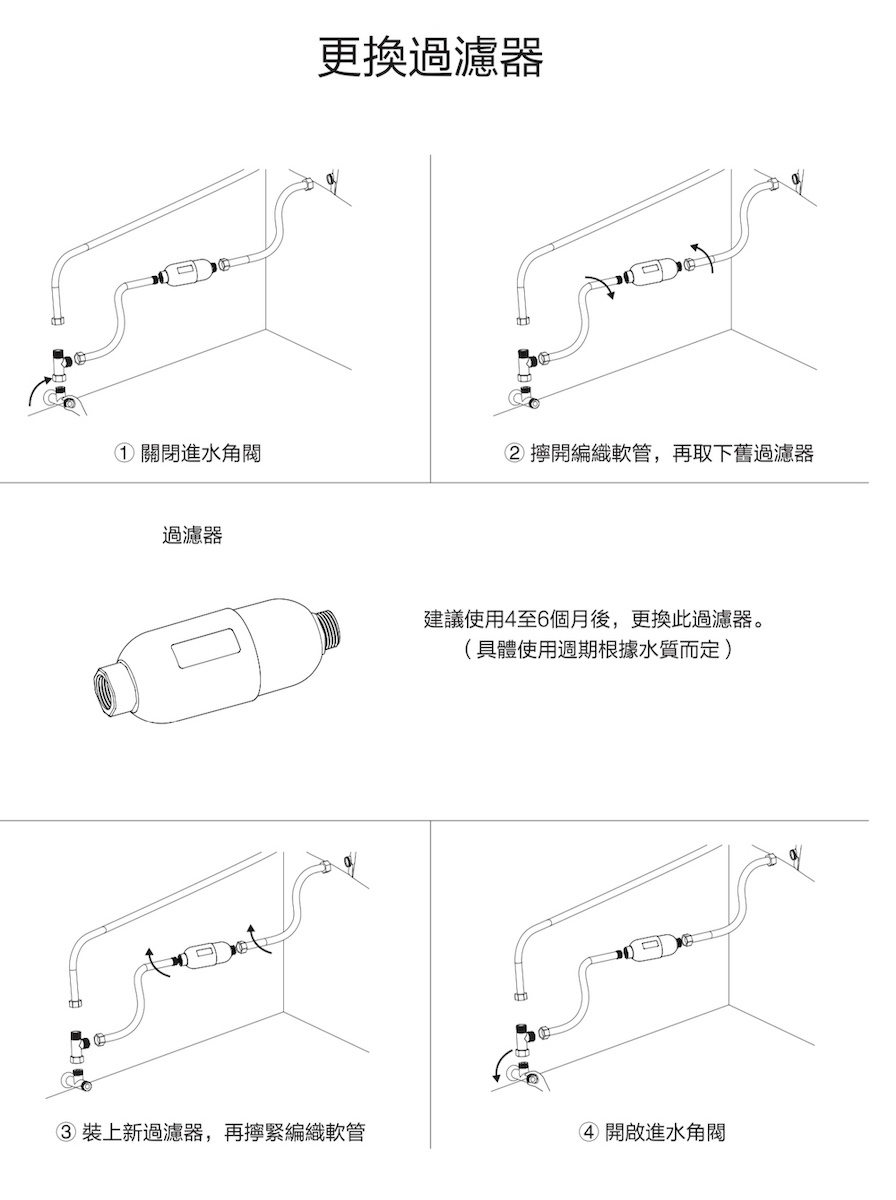 更換過濾器

① 關閉進水角閥

② 擰開編織軟管，再取下舊過濾器

過濾器

建議使用4至6個月後，更換此過濾器。
（具體使用週期根據水質而定）

③ 裝上新過濾器，再擰緊編織軟管

④ 開啟進水角閥