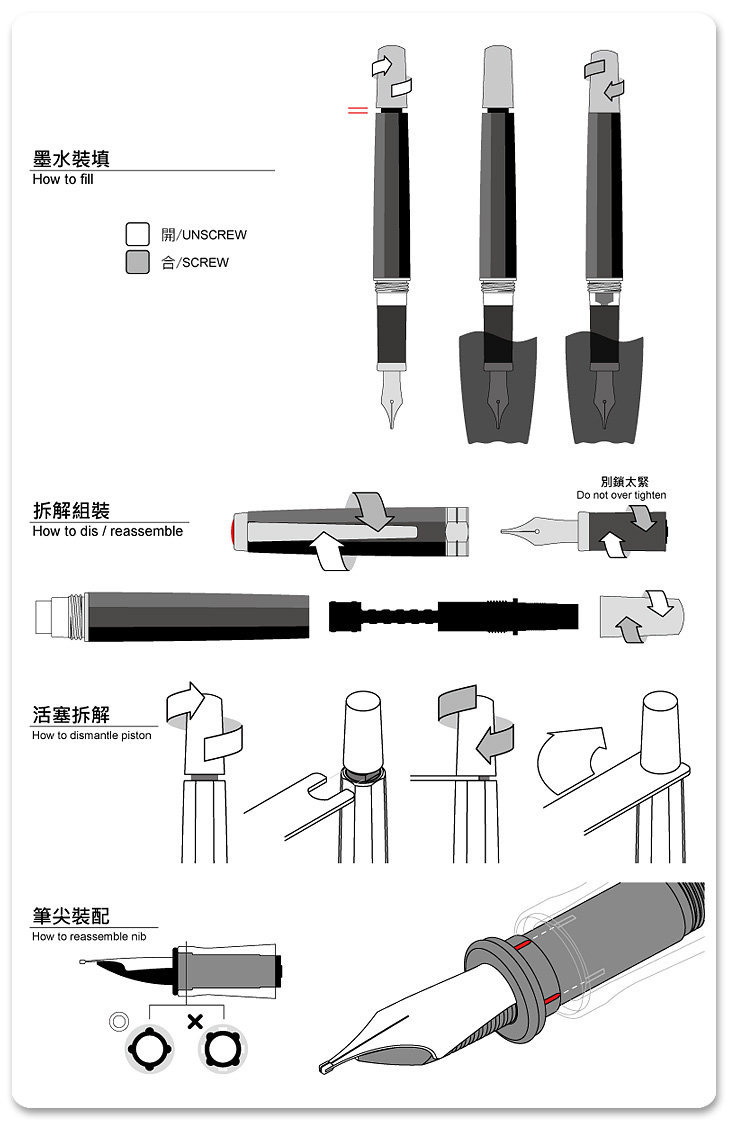 墨水裝填
How to fill

開/UNSCREW
合/SCREW

拆解組裝
How to dis / reassemble

別鎖太緊
Do not over tighten

活塞拆解
How to dismantle piston

筆尖裝配
How to reassemble nib