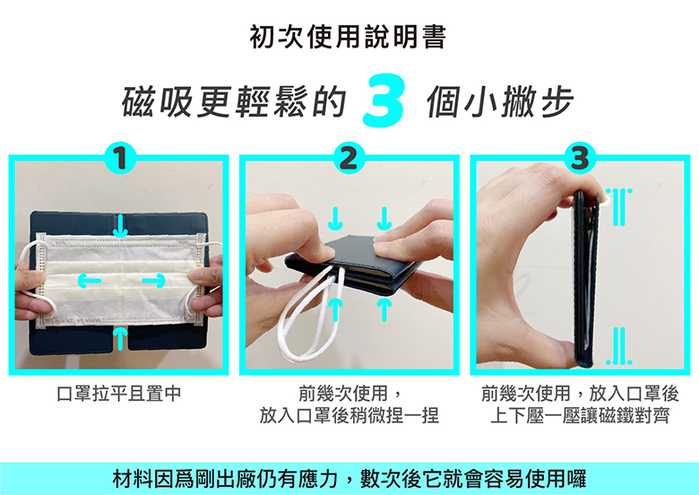 初次使用說明書

磁吸更輕鬆的 3 個小撇步

1

口罩拉平且置中

2

前幾次使用，
放入口罩後稍微捏一捏

3

前幾次使用，放入口罩後
上下壓一壓讓磁鐵對齊

材料因爲剛出廠仍有應力，數次後它就會容易使用囉