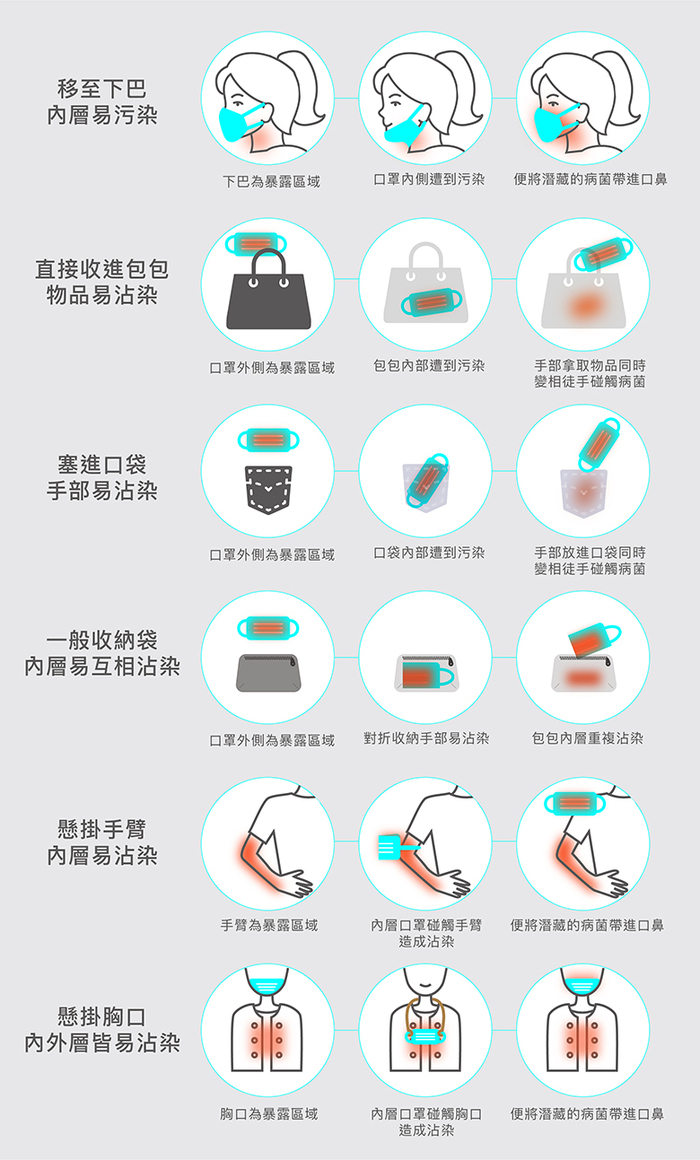 移至下巴
內層易污染

下巴為暴露區域

口罩內側遭到污染

便將潛藏的病菌帶進口鼻

直接收進包包
物品易沾染

口罩外側為暴露區域

包包內部遭到污染

手部拿取物品同時
變相徒手碰觸病菌

塞進口袋
手部易沾染

口罩外側為暴露區域

口袋內部遭到污染

手部放進口袋同時
變相徒手碰觸病菌

一般收納袋
內層易互相沾染

口罩外側為暴露區域

對折收納手部易沾染

包包內層重複沾染

懸掛手臂
內層易沾染

手臂為暴露區域

內層口罩碰觸手臂
造成沾染

便將潛藏的病菌帶進口鼻

懸掛胸口
內外層皆易沾染

胸口為暴露區域

內層口罩碰觸胸口
造成沾染

便將潛藏的病菌帶進口鼻