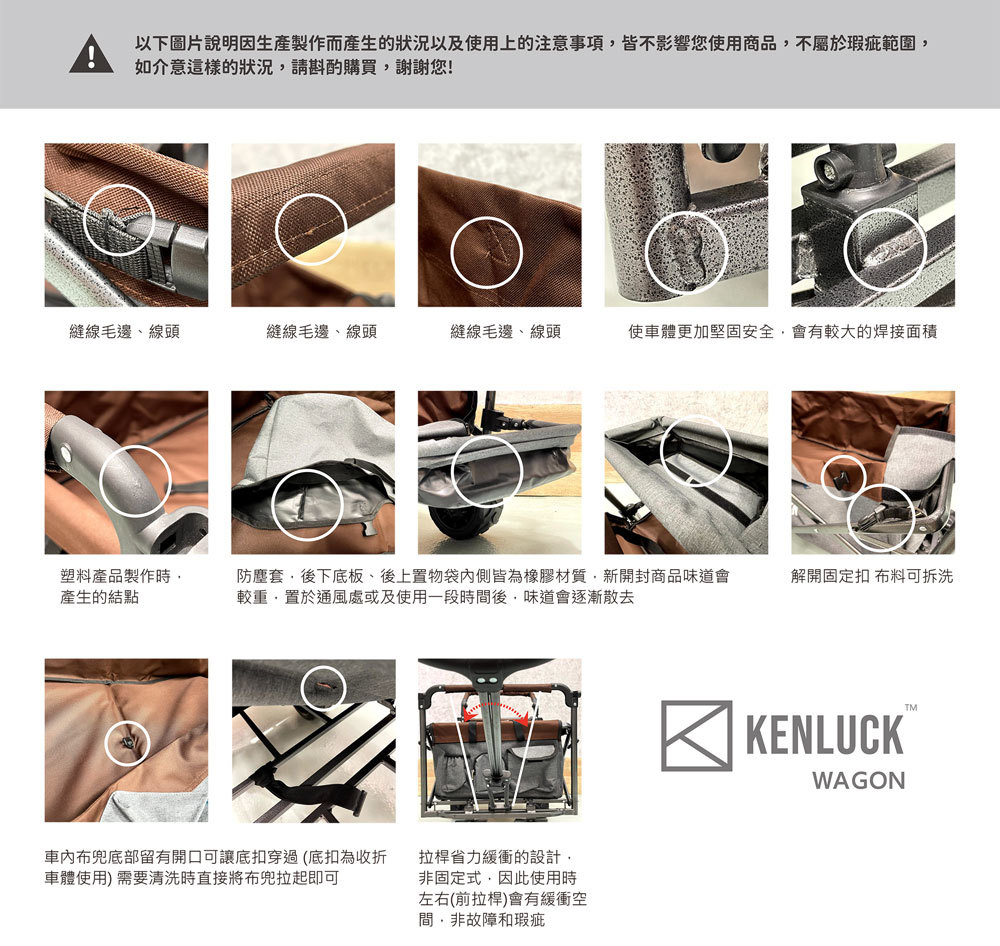 以下圖片說明因生產製作而產生的狀況以及使用上的注意事項，皆不影響您使用商品，不屬於瑕疵範圍，如介意這樣的狀況，請斟酌購買，謝謝您!

縫線毛邊、線頭

縫線毛邊、線頭

縫線毛邊、線頭

使車體更加堅固安全，會有較大的焊接面積

塑料產品製作時，產生的結點

防塵套，後下底板、後上置物袋內側皆為橡膠材質，新開封商品味道會較重，置於通風處或及使用一段時間後，味道會逐漸散去

解開固定扣 布料可拆洗

車內布兜底部留有開口可讓底扣穿過 (底扣為收折車體使用) 需要清洗時直接將布兜拉起即可

拉桿省力緩衝的設計，非固定式，因此使用時左右(前拉桿)會有緩衝空間，非故障和瑕疵

KENLUCK™
WAGON