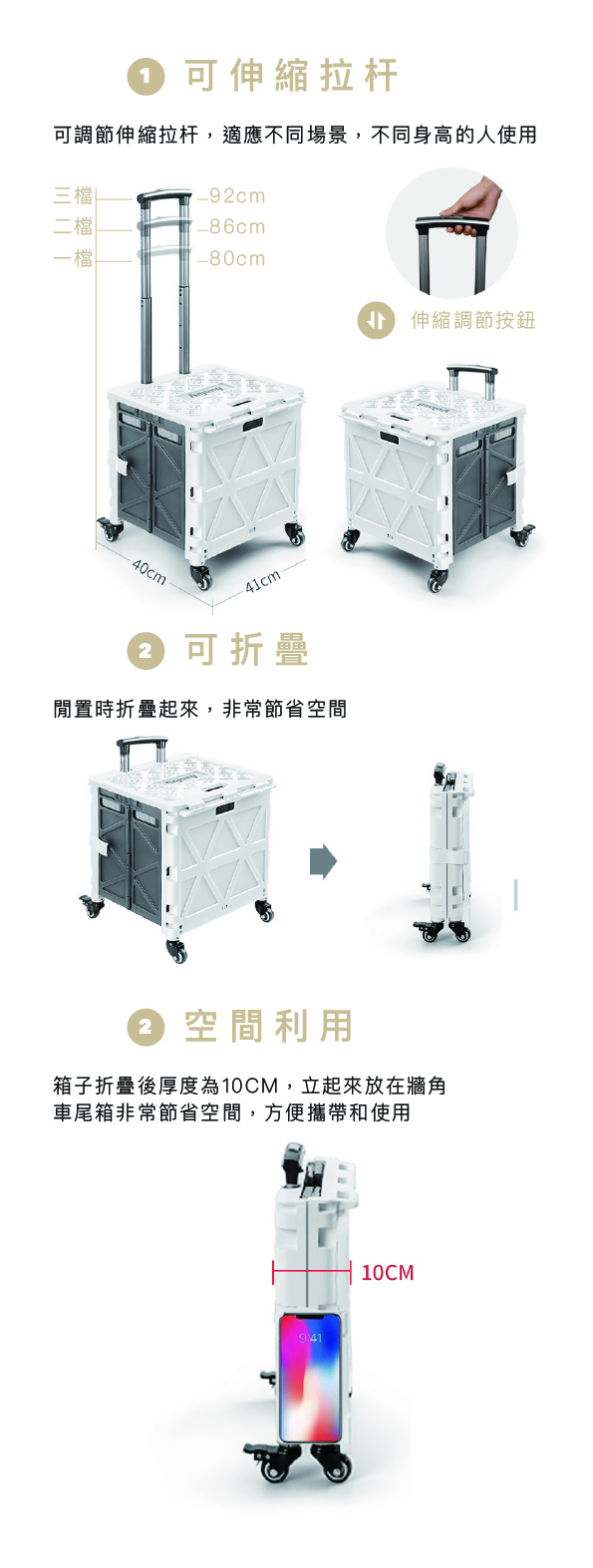 1 可伸縮拉杆

可調節伸縮拉杆，適應不同場景，不同身高的人使用

三檔 92cm
二檔 86cm
一檔 80cm

伸縮調節按鈕

40cm
41cm

2 可折疊

閒置時折疊起來，非常節省空間

2 空間利用

箱子折疊後厚度為10CM，立起來放在牆角
車尾箱非常節省空間，方便攜帶和使用

10CM

9:41