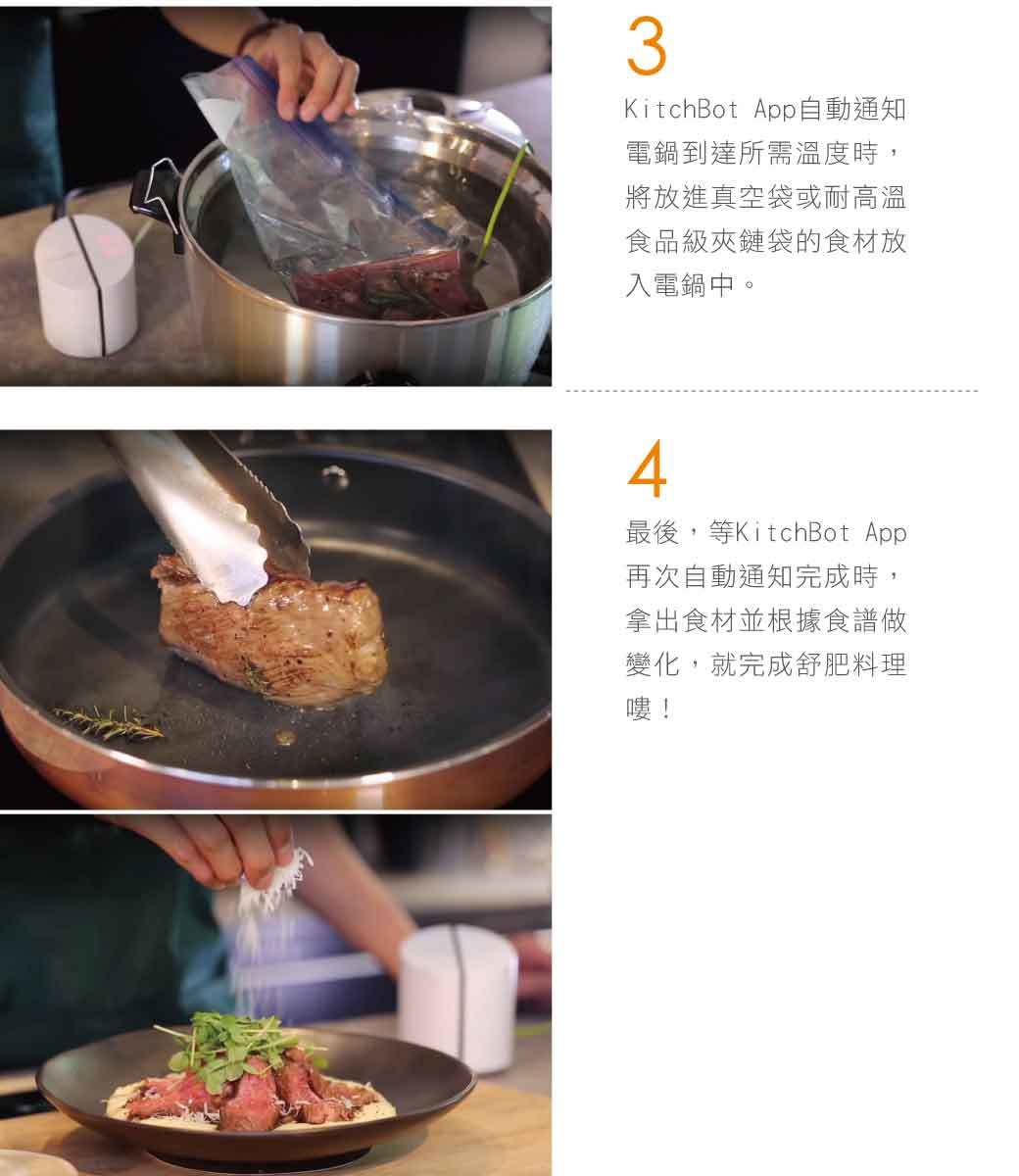 3

KitchBot App自動通知電鍋到達所需溫度時，將放進真空袋或耐高溫食品級夾鏈袋的食材放入電鍋中。

4

最後，等KitchBot App再次自動通知完成時，拿出食材並根據食譜做變化，就完成舒肥料理嘍！