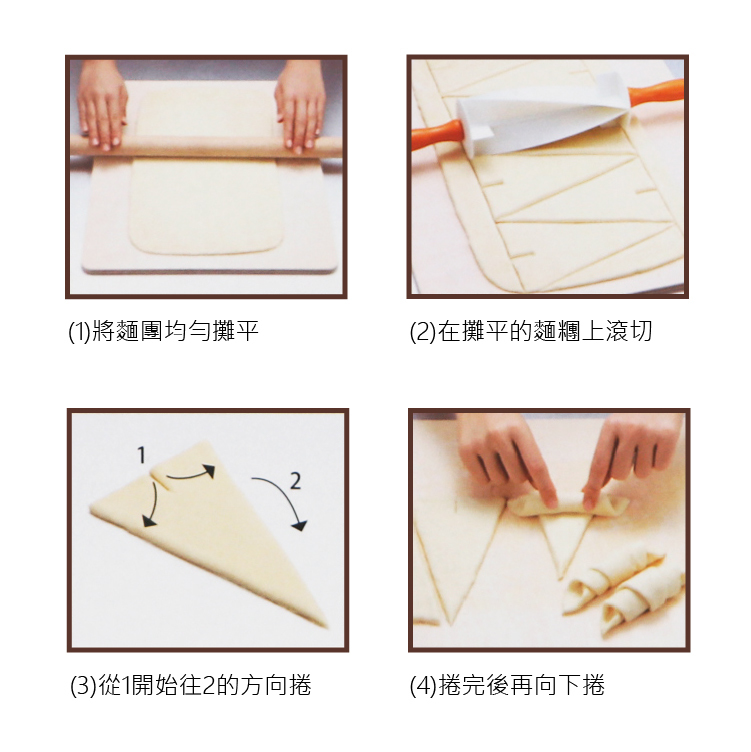 (1)將麵團均勻攤平

(2)在攤平的麵糰上滾切

1

2

(3)從1開始往2的方向捲

(4)捲完後再向下捲