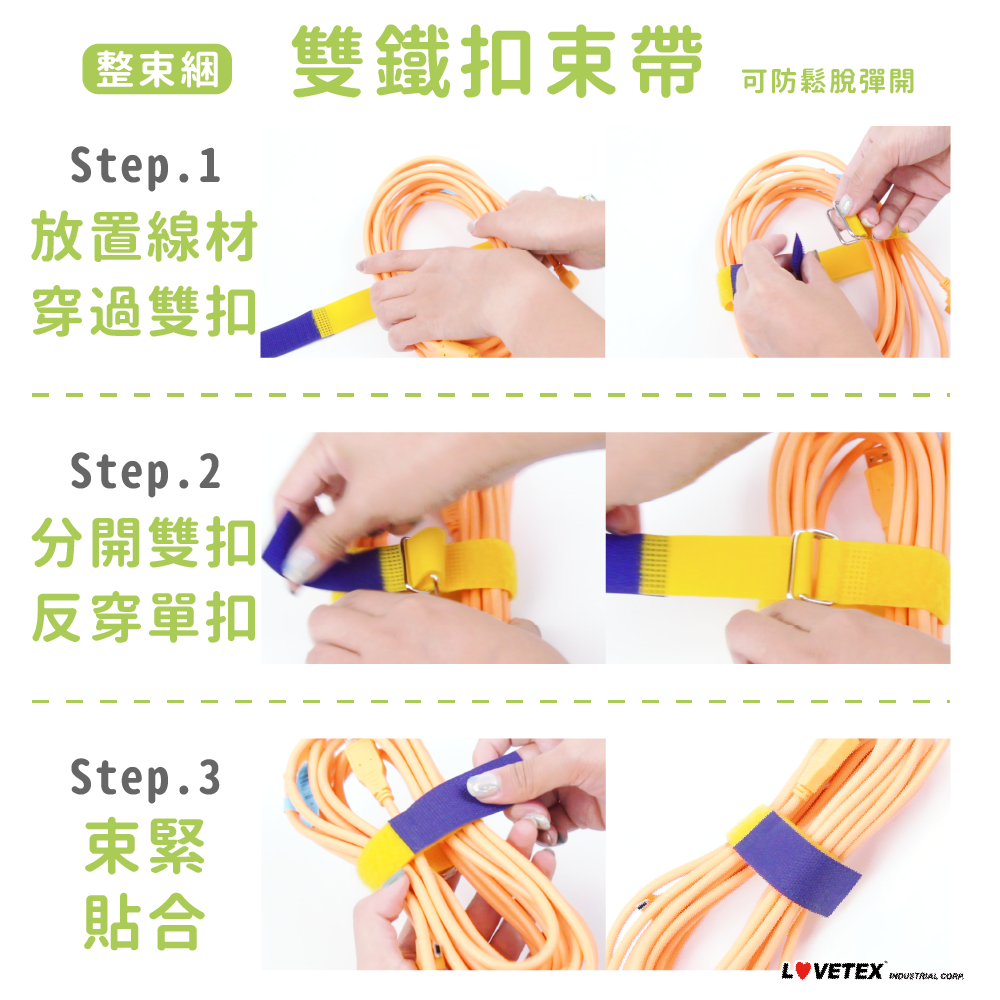 整束綑 雙鐵扣束帶 可防鬆脫彈開

Step.1
放置線材
穿過雙扣

Step.2
分開雙扣
反穿單扣

Step.3
束緊
貼合

LOVETEX INDUSTRIAL CORP.