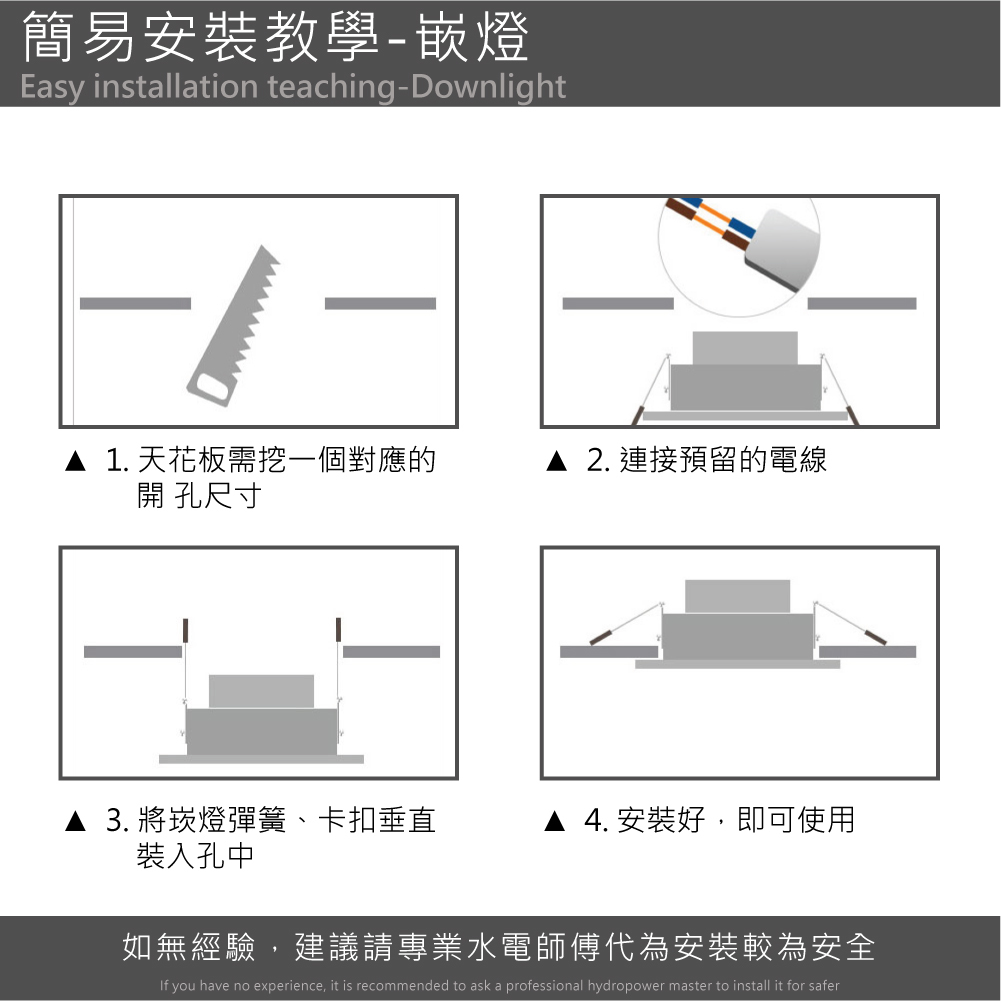 簡易安裝教學-嵌燈
Easy installation teaching-Downlight

▲ 1. 天花板需挖一個對應的開 孔尺寸

▲ 2. 連接預留的電線

▲ 3. 將崁燈彈簧、卡扣垂直裝入孔中

▲ 4. 安裝好，即可使用

如無經驗，建議請專業水電師傅代為安裝較為安全
If you have no experience, it is recommended to ask a professional hydropower master to install it for safer