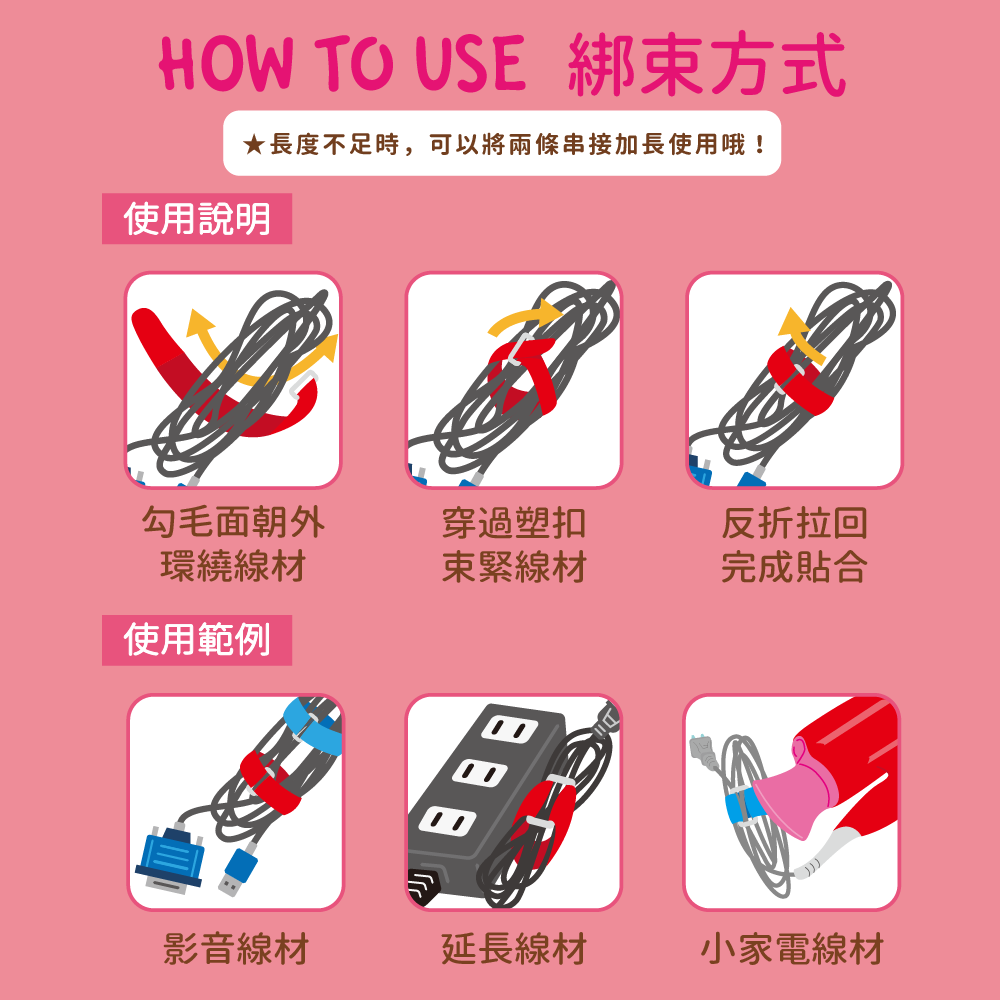 HOW TO USE 綁束方式

★長度不足時，可以將兩條串接加長使用哦！

使用說明

勾毛面朝外
環繞線材

穿過塑扣
束緊線材

反折拉回
完成貼合

使用範例

影音線材

延長線材

小家電線材