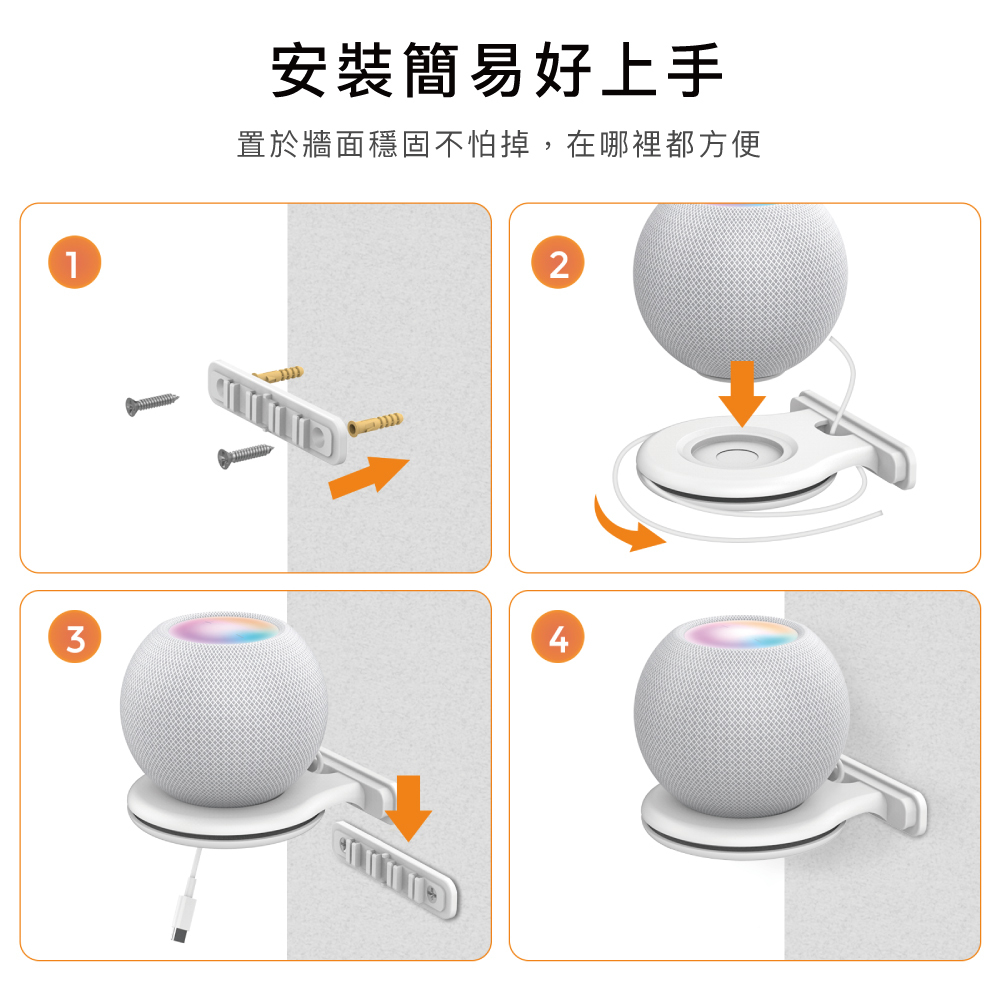 安裝簡易好上手

置於牆面穩固不怕掉，在哪裡都方便

1

2

3

4