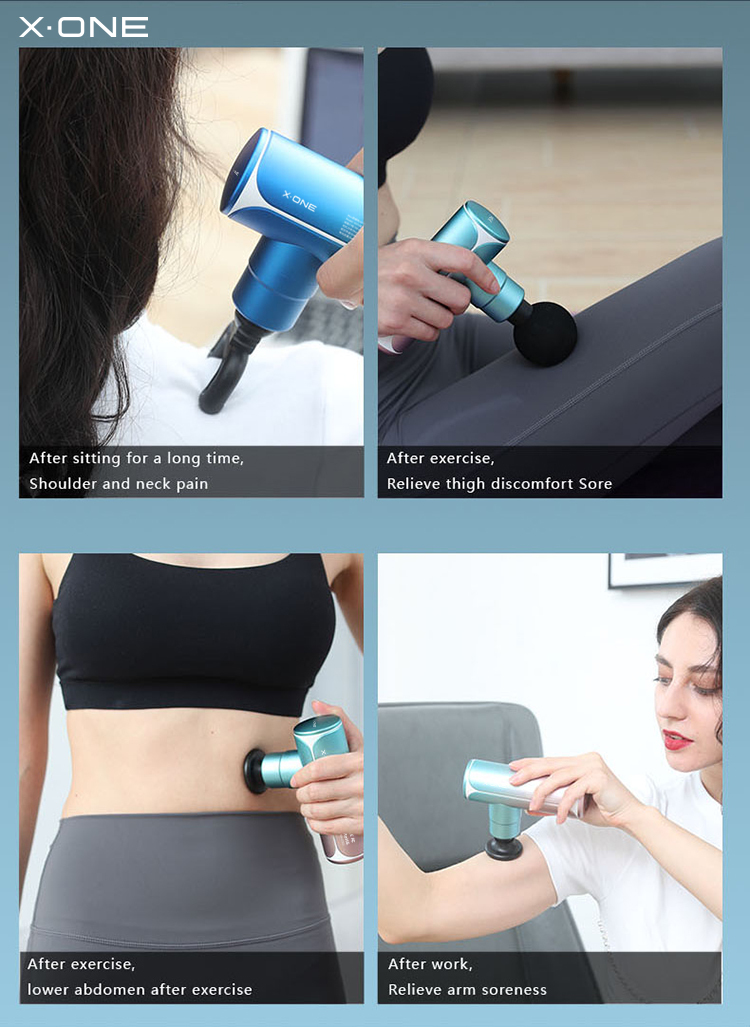 X·ONE

X·ONE

After sitting for a long time,
Shoulder and neck pain

After exercise,
Relieve thigh discomfort Sore

After exercise,
lower abdomen after exercise

After work,
Relieve arm soreness