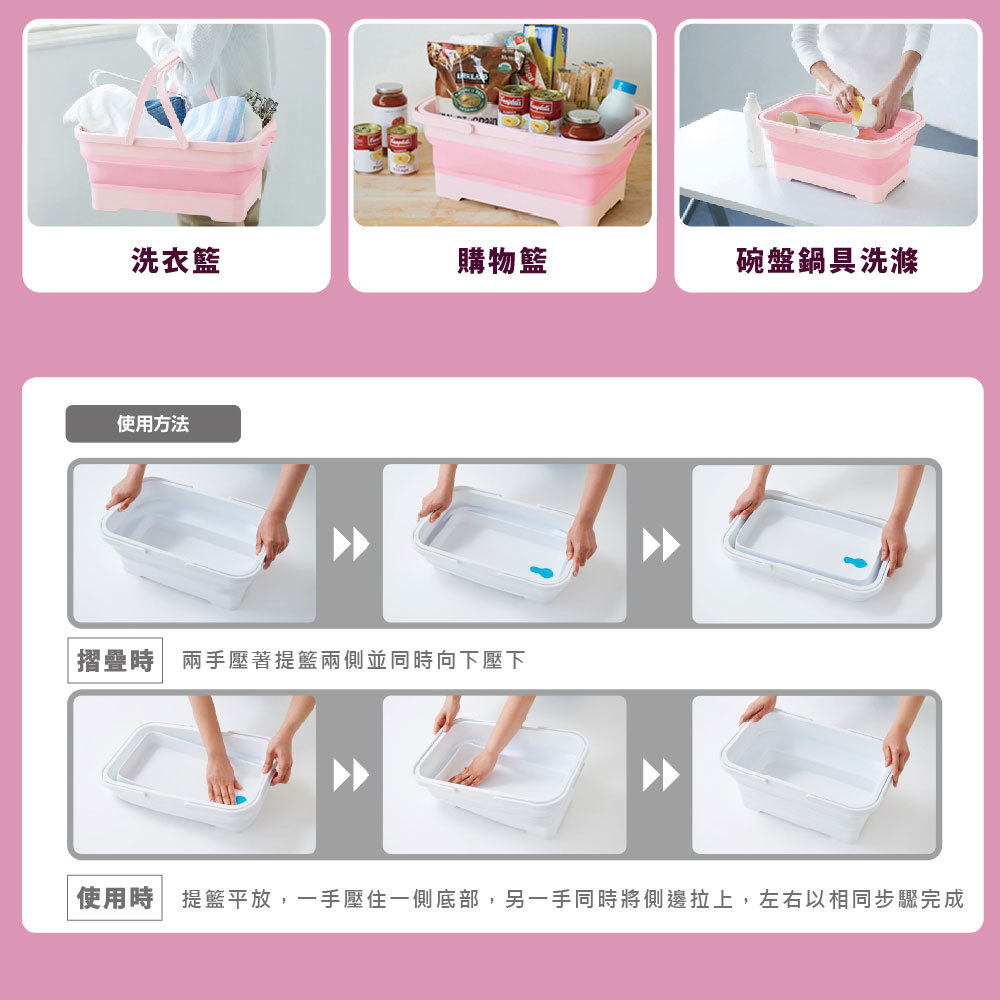 洗衣籃

購物籃

碗盤鍋具洗滌

使用方法

摺疊時 兩手壓著提籃兩側並同時向下壓下

使用時 提籃平放，一手壓住一側底部，另一手同時將側邊拉上，左右以相同步驟完成