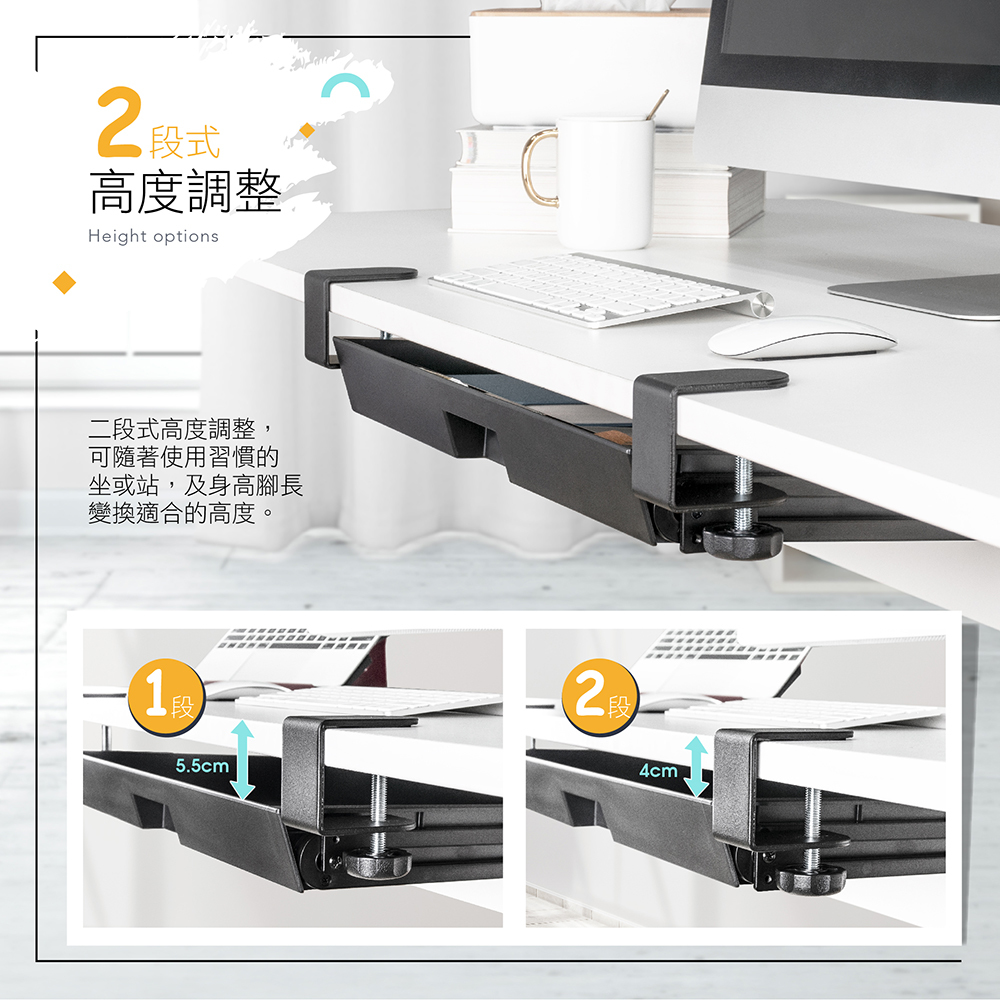 2段式
高度調整
Height options

二段式高度調整，
可隨著使用習慣的
坐或站，及身高腳長
變換適合的高度。

1段
5.5cm

2段
4cm