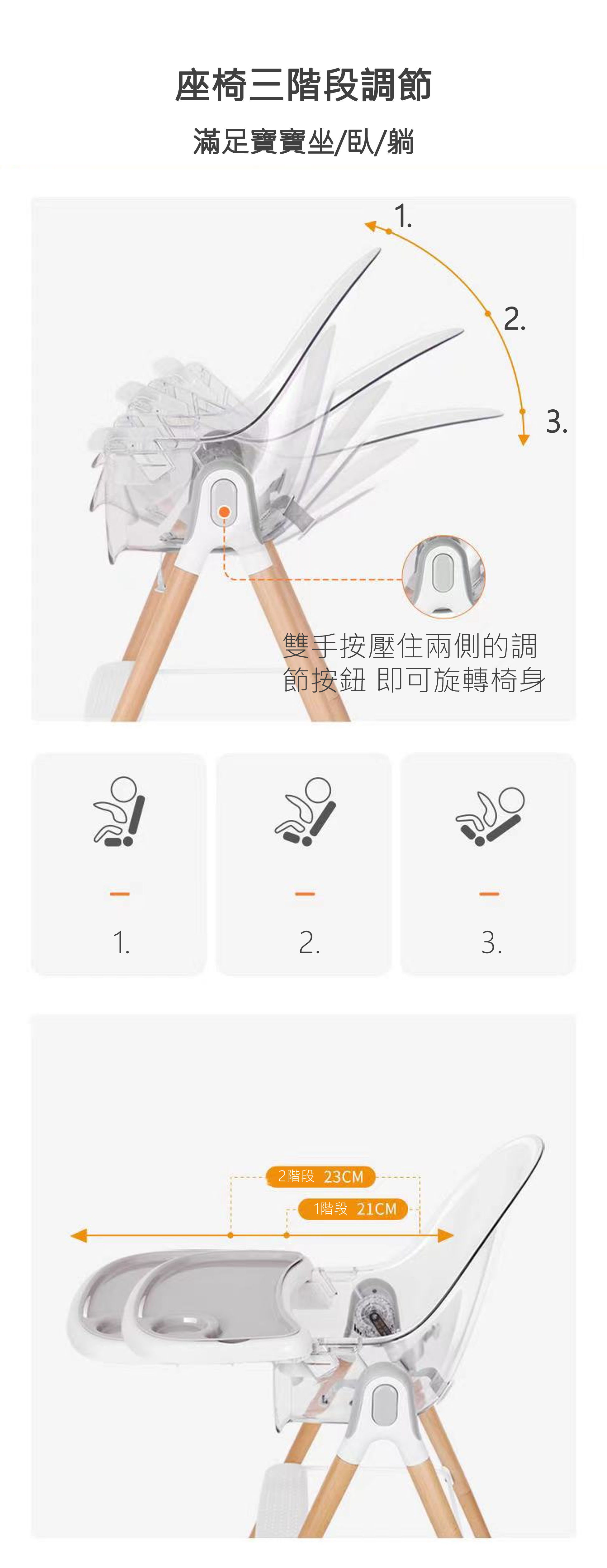 座椅三階段調節

滿足寶寶坐/臥/躺

1.

2.

3.

雙手按壓住兩側的調節按鈕 即可旋轉椅身

1.

2.

3.

2階段 23CM

1階段 21CM