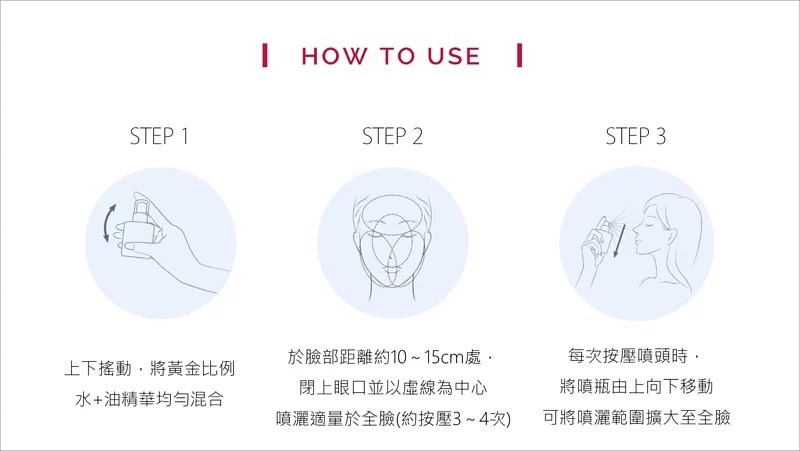 HOW TO USE

STEP 1

上下搖動，將黃金比例
水+油精華均勻混合

STEP 2

於臉部距離約10 ~ 15cm處，
閉上眼口並以虛線為中心
噴灑適量於全臉(約按壓3 ~ 4次)

STEP 3

每次按壓噴頭時，
將噴瓶由上向下移動
可將噴灑範圍擴大至全臉