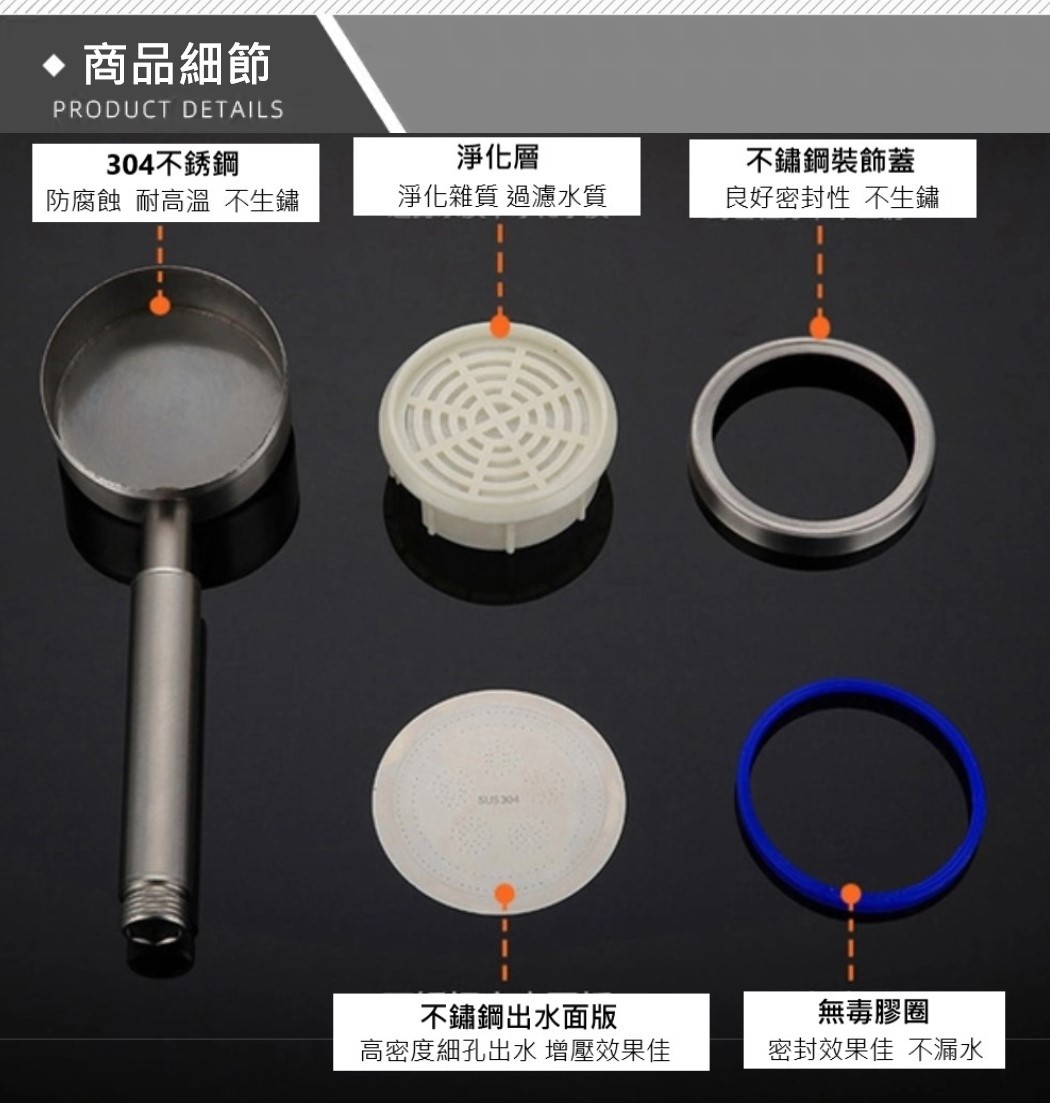 ◆ 商品細節
PRODUCT DETAILS

304不銹鋼
防腐蝕 耐高溫 不生鏽

淨化層
淨化雜質 過濾水質

不鏽鋼裝飾蓋
良好密封性 不生鏽

SUS 304

不鏽鋼出水面版
高密度細孔出水 增壓效果佳

無毒膠圈
密封效果佳 不漏水