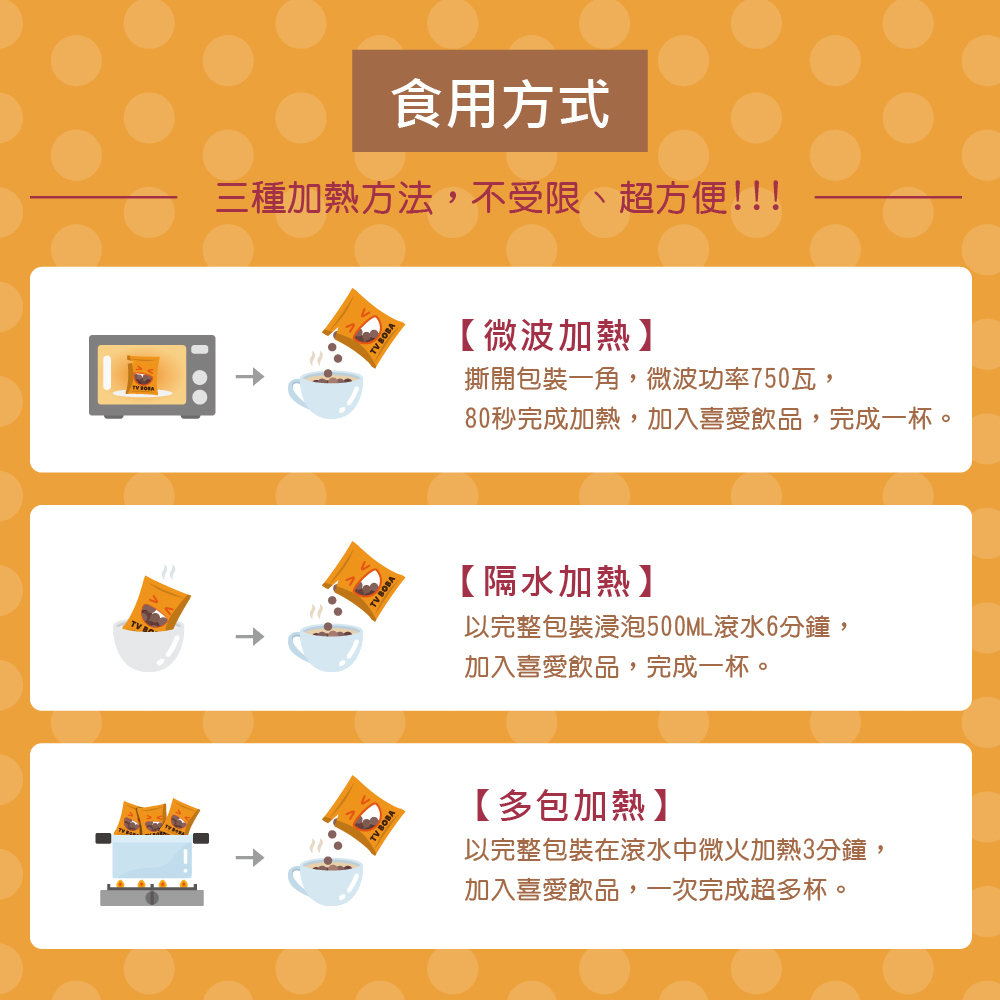 食用方式

三種加熱方法，不受限、超方便!!!

TV BOBA

TV BOBA

【微波加熱】
撕開包裝一角，微波功率750瓦，
80秒完成加熱，加入喜愛飲品，完成一杯。

TV BOBA

TV BOBA

【隔水加熱】
以完整包裝浸泡500ML滾水6分鐘，
加入喜愛飲品，完成一杯。

TV BOBA

TV BOBA

【多包加熱】
以完整包裝在滾水中微火加熱3分鐘，
加入喜愛飲品，一次完成超多杯。