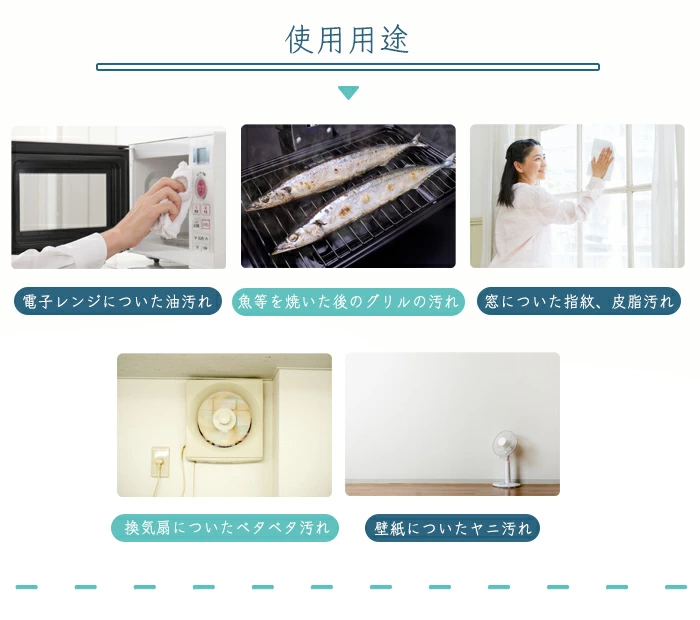 使用用途

電子レンジについた油汚れ

魚等を焼いた後のグリルの汚れ

窓についた指紋、皮脂汚れ

換気扇についたベタベタ汚れ

壁紙についたヤニ汚れ