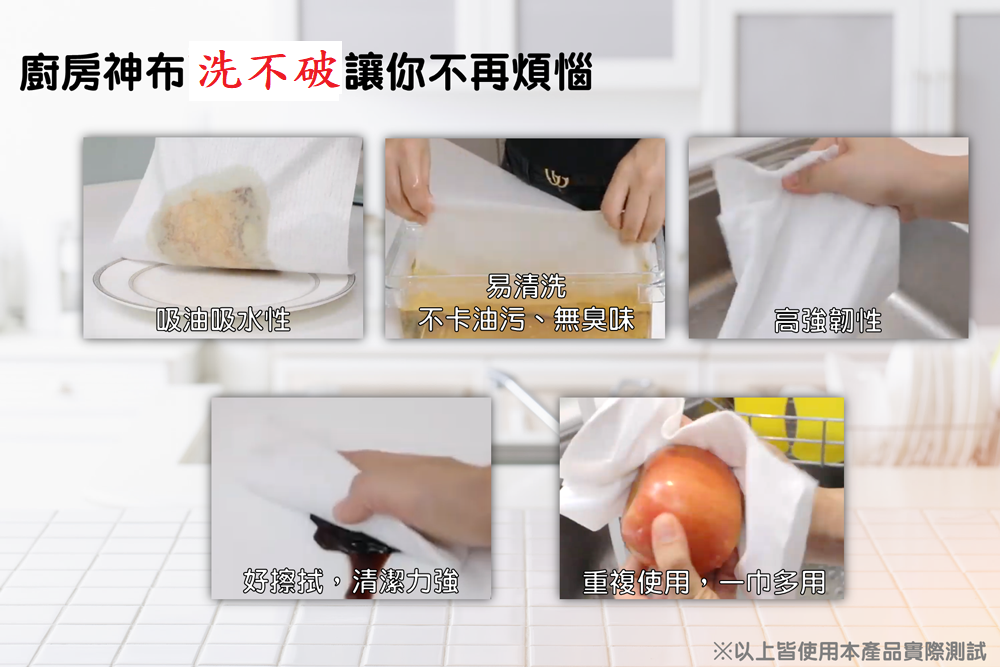 廚房神布 洗不破 讓你不再煩惱

吸油吸水性

易清洗
不卡油污、無臭味

高強韌性

好擦拭，清潔力強

重複使用，一巾多用

※以上皆使用本產品實際測試