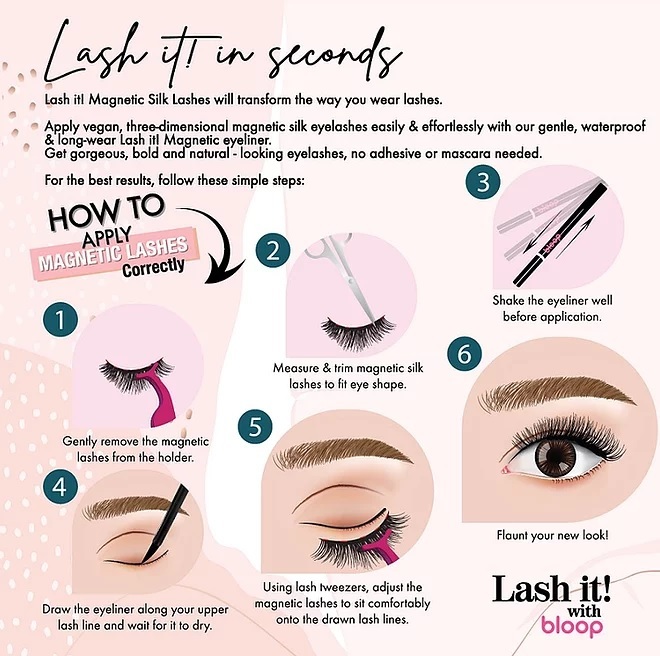 Lash it! in seconds

Lash it! Magnetic Silk Lashes will transform the way you wear lashes.

Apply vegan, three-dimensional magnetic silk eyelashes easily & effortlessly with our gentle, waterproof & long-wear Lash it! Magnetic eyeliner.
Get gorgeous, bold and natural - looking eyelashes, no adhesive or mascara needed.

For the best results, follow these simple steps:

HOW TO APPLY MAGNETIC LASHES Correctly

1
Gently remove the magnetic lashes from the holder.

2
Measure & trim magnetic silk lashes to fit eye shape.

3
bloop
bloop
Shake the eyeliner well before application.

4
Draw the eyeliner along your upper lash line and wait for it to dry.

5
Using lash tweezers, adjust the magnetic lashes to sit comfortably onto the drawn lash lines.

6
Flaunt your new look!

Lash it! with bloop