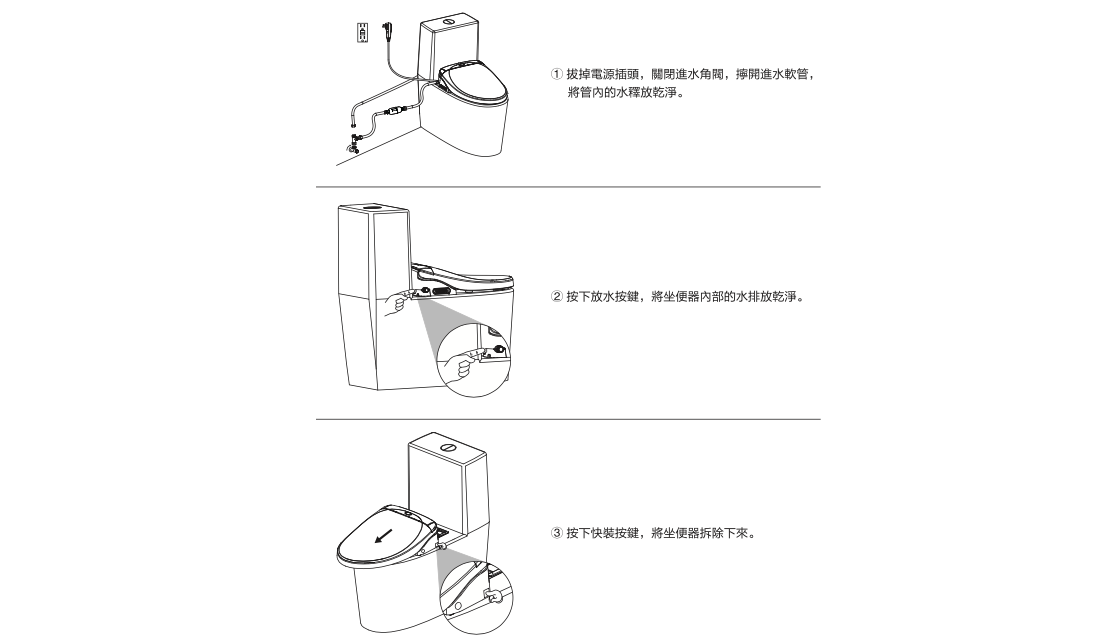 ① 拔掉電源插頭，關閉進水角閥，擰開進水軟管，將管內的水釋放乾淨。

② 按下放水按鍵，將坐便器內部的水排放乾淨。

③ 按下快裝按鍵，將坐便器拆除下來。