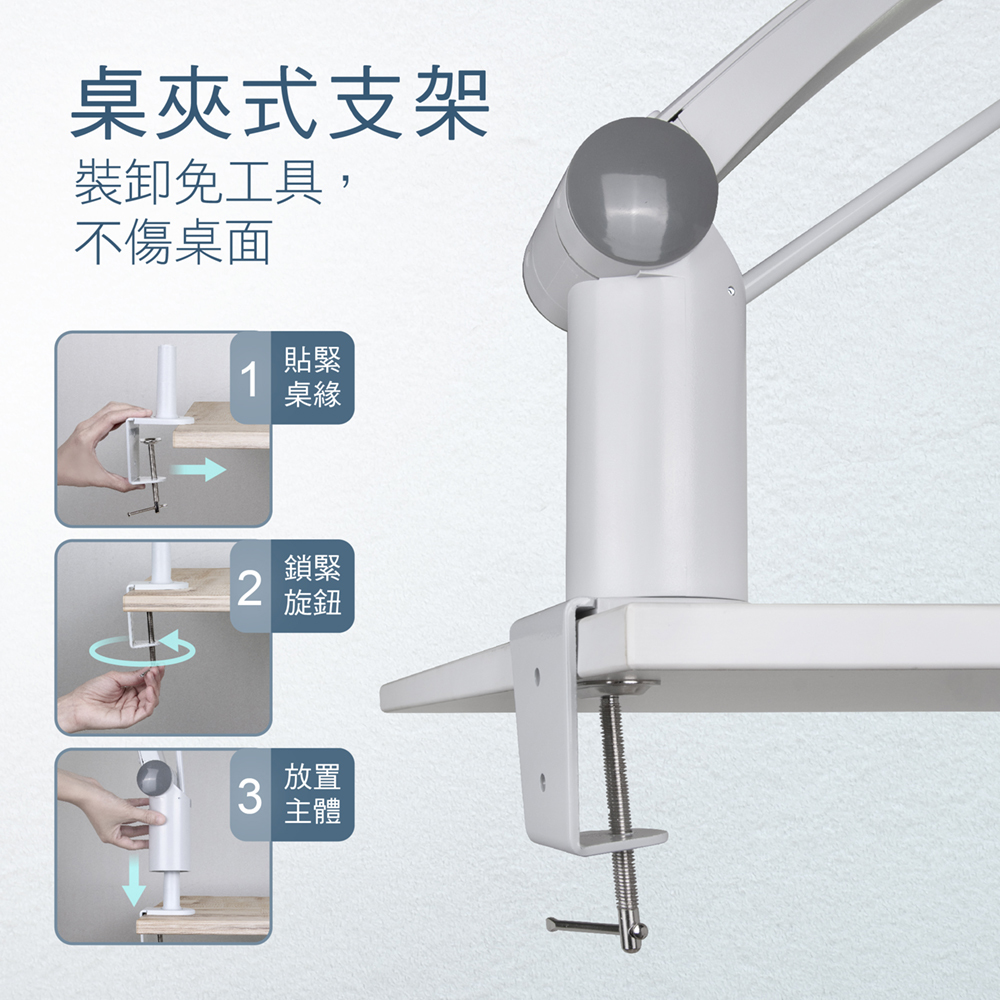 桌夾式支架
裝卸免工具，
不傷桌面

1 貼緊桌緣

2 鎖緊旋鈕

3 放置主體