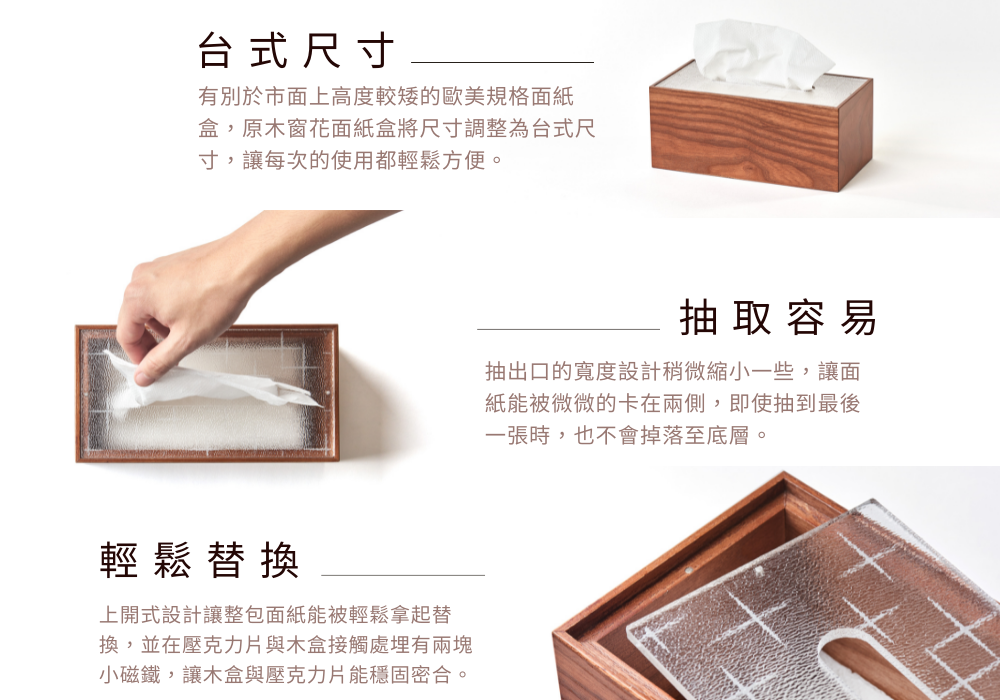 台式尺寸

有別於市面上高度較矮的歐美規格面紙盒，原木窗花面紙盒將尺寸調整為台式尺寸，讓每次的使用都輕鬆方便。

抽取容易

抽出口的寬度設計稍微縮小一些，讓面紙能被微微的卡在兩側，即使抽到最後一張時，也不會掉落至底層。

輕鬆替換

上開式設計讓整包面紙能被輕鬆拿起替換，並在壓克力片與木盒接觸處埋有兩塊小磁鐵，讓木盒與壓克力片能穩固密合。