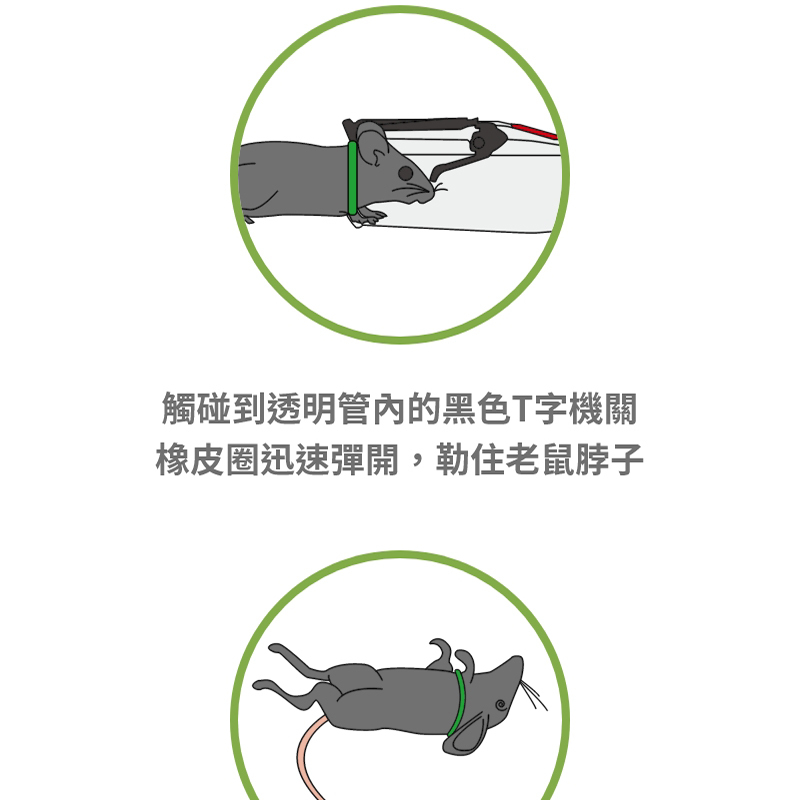 觸碰到透明管內的黑色T字機關
橡皮圈迅速彈開，勒住老鼠脖子