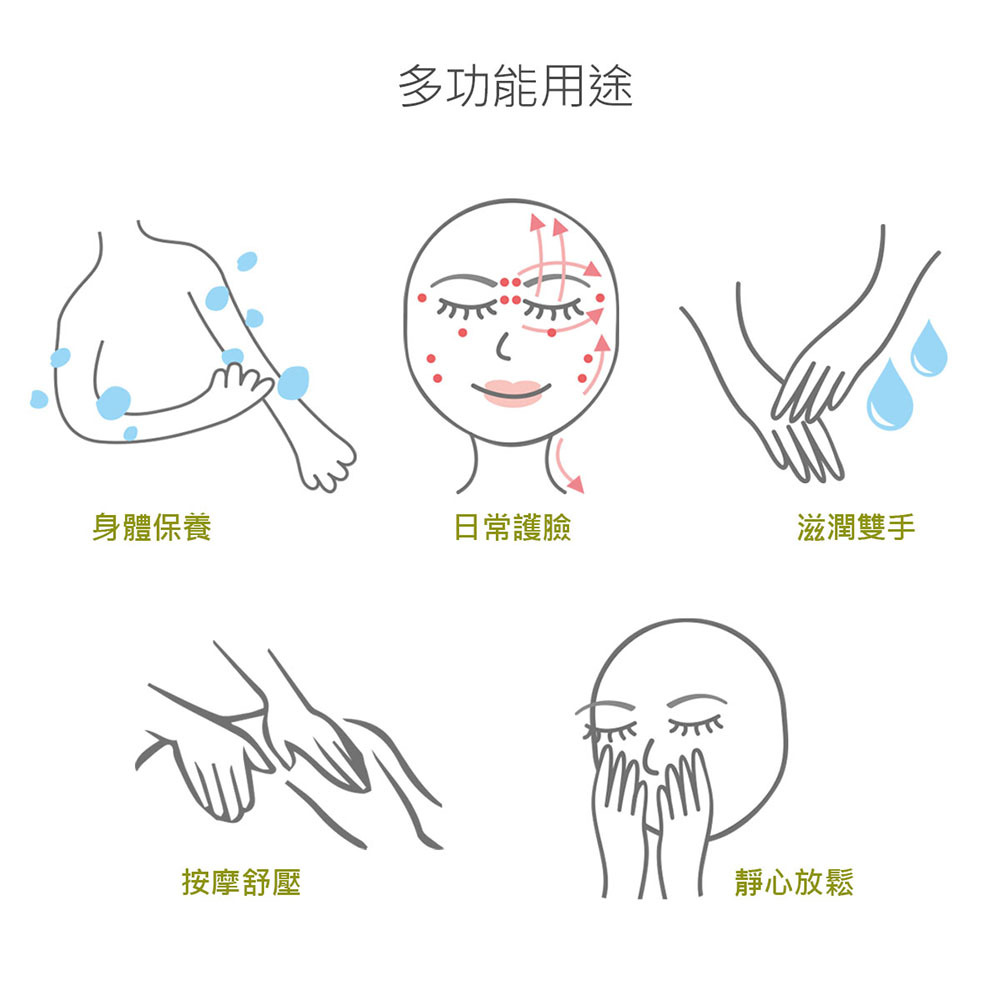 多功能用途

身體保養

日常護臉

滋潤雙手

按摩舒壓

靜心放鬆