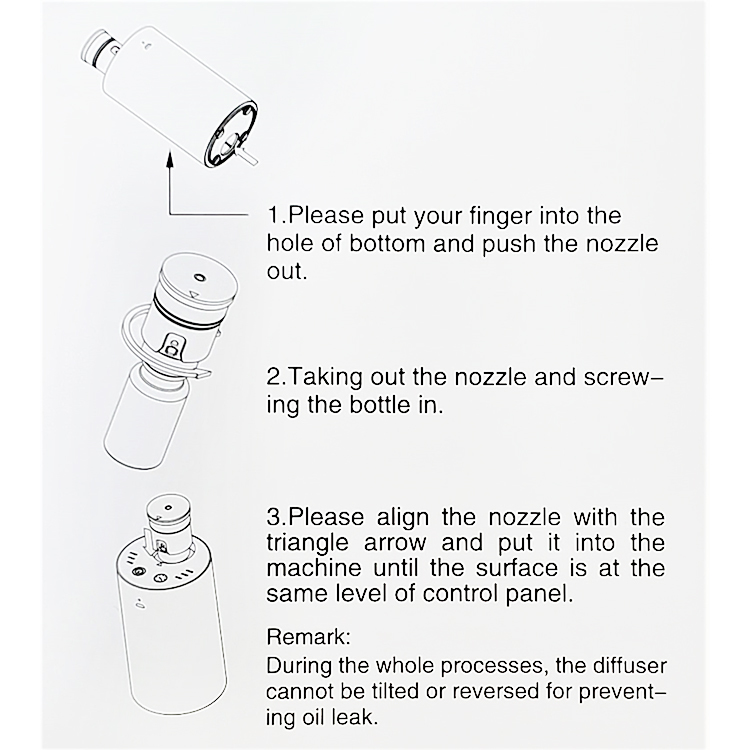 1.Please put your finger into the hole of bottom and push the nozzle out.

2.Taking out the nozzle and screwing the bottle in.

3.Please align the nozzle with the triangle arrow and put it into the machine until the surface is at the same level of control panel.

Remark:
During the whole processes, the diffuser cannot be tilted or reversed for preventing oil leak.