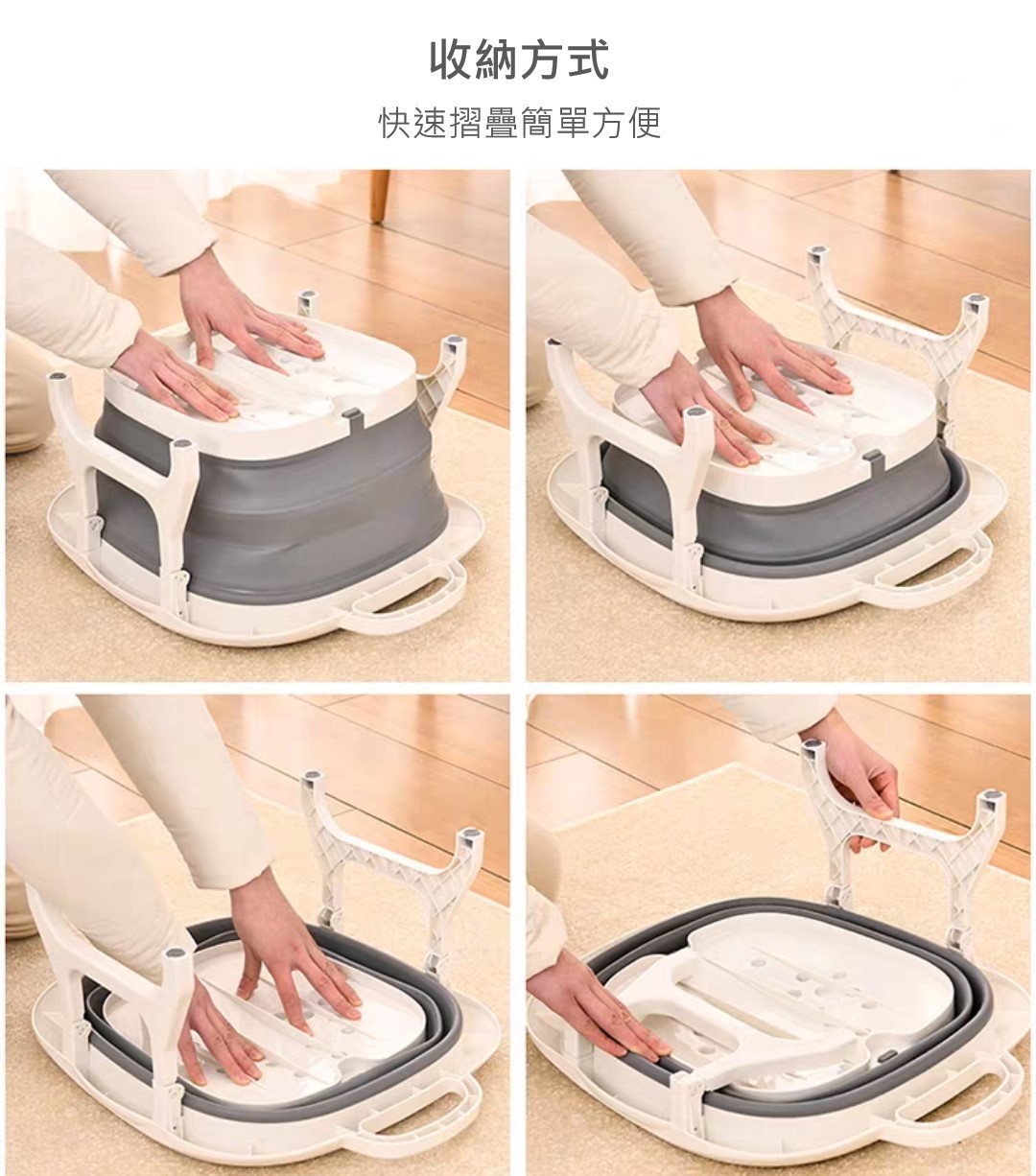 收納方式

快速摺疊簡單方便