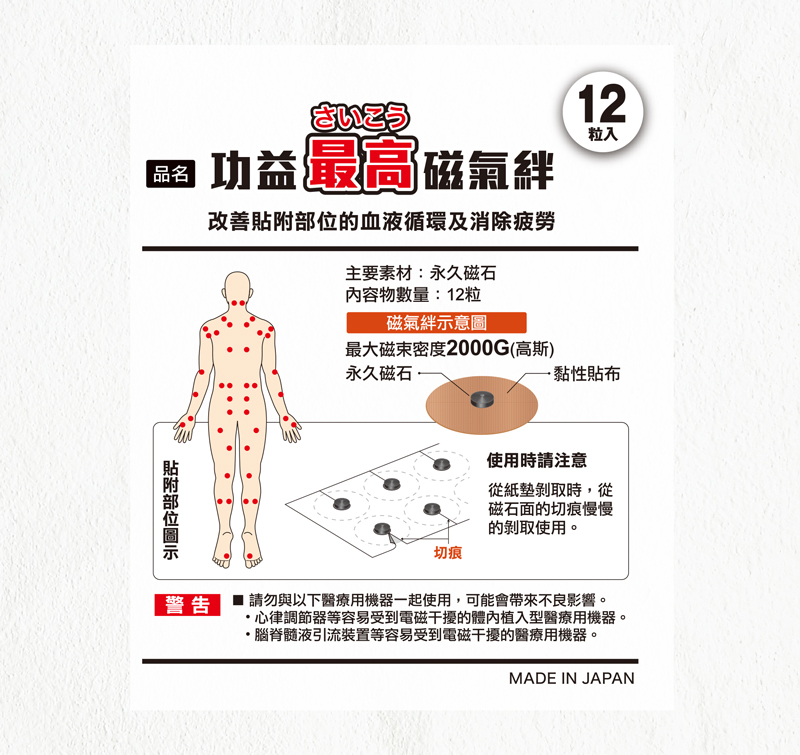 12
粒入

さいこう
品名 功益最高磁氣絆

改善貼附部位的血液循環及消除疲勞

主要素材：永久磁石
內容物數量：12粒

磁氣絆示意圖
最大磁束密度2000G(高斯)
永久磁石
黏性貼布

貼附部位圖示

使用時請注意
從紙墊剝取時，從磁石面的切痕慢慢的剝取使用。

切痕

警告 ■ 請勿與以下醫療用機器一起使用，可能會帶來不良影響。
・心律調節器等容易受到電磁干擾的體內植入型醫療用機器。
・腦脊髓液引流裝置等容易受到電磁干擾的醫療用機器。

MADE IN JAPAN