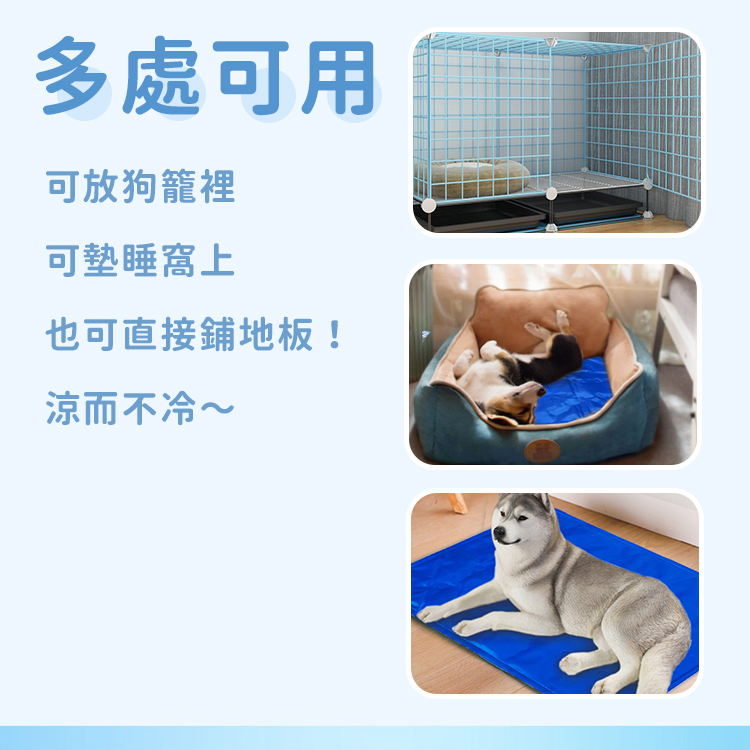 多處可用

可放狗籠裡

可墊睡窩上

也可直接鋪地板！

涼而不冷～