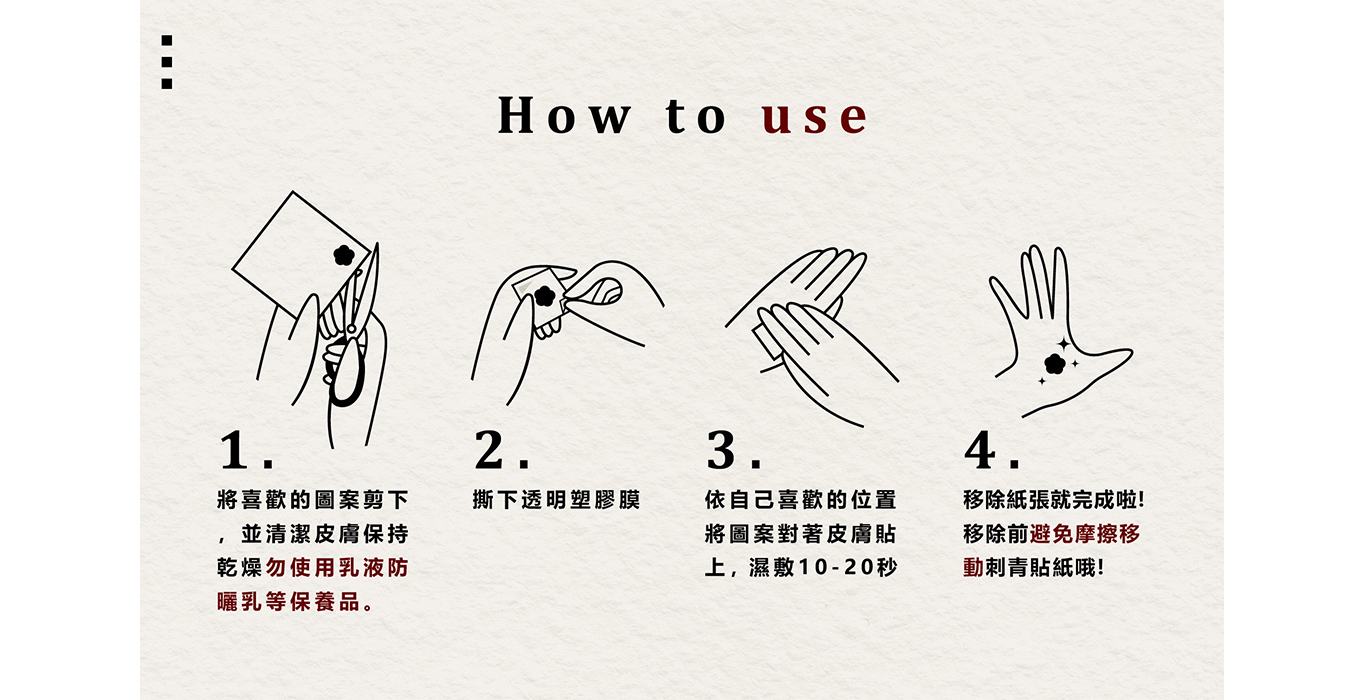 How to use

1.
將喜歡的圖案剪下，並清潔皮膚保持乾燥勿使用乳液防曬乳等保養品。

2.
撕下透明塑膠膜

3.
依自己喜歡的位置將圖案對著皮膚貼上，濕敷10-20秒

4.
移除紙張就完成啦!
移除前避免摩擦移動刺青貼紙哦!