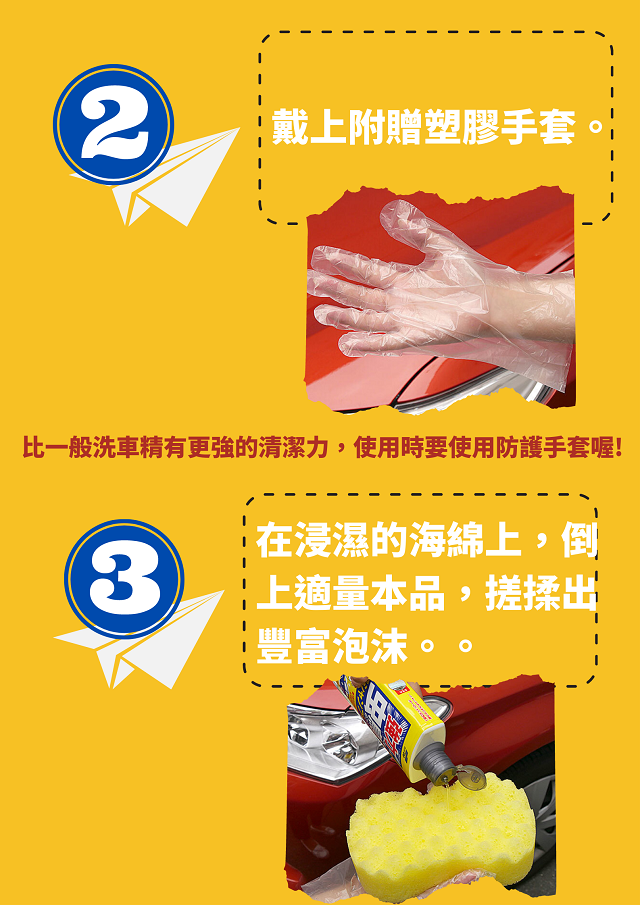 2

戴上附贈塑膠手套。

比一般洗車精有更強的清潔力，使用時要使用防護手套喔!

3

在浸濕的海綿上，倒上適量本品，搓揉出豐富泡沫。。