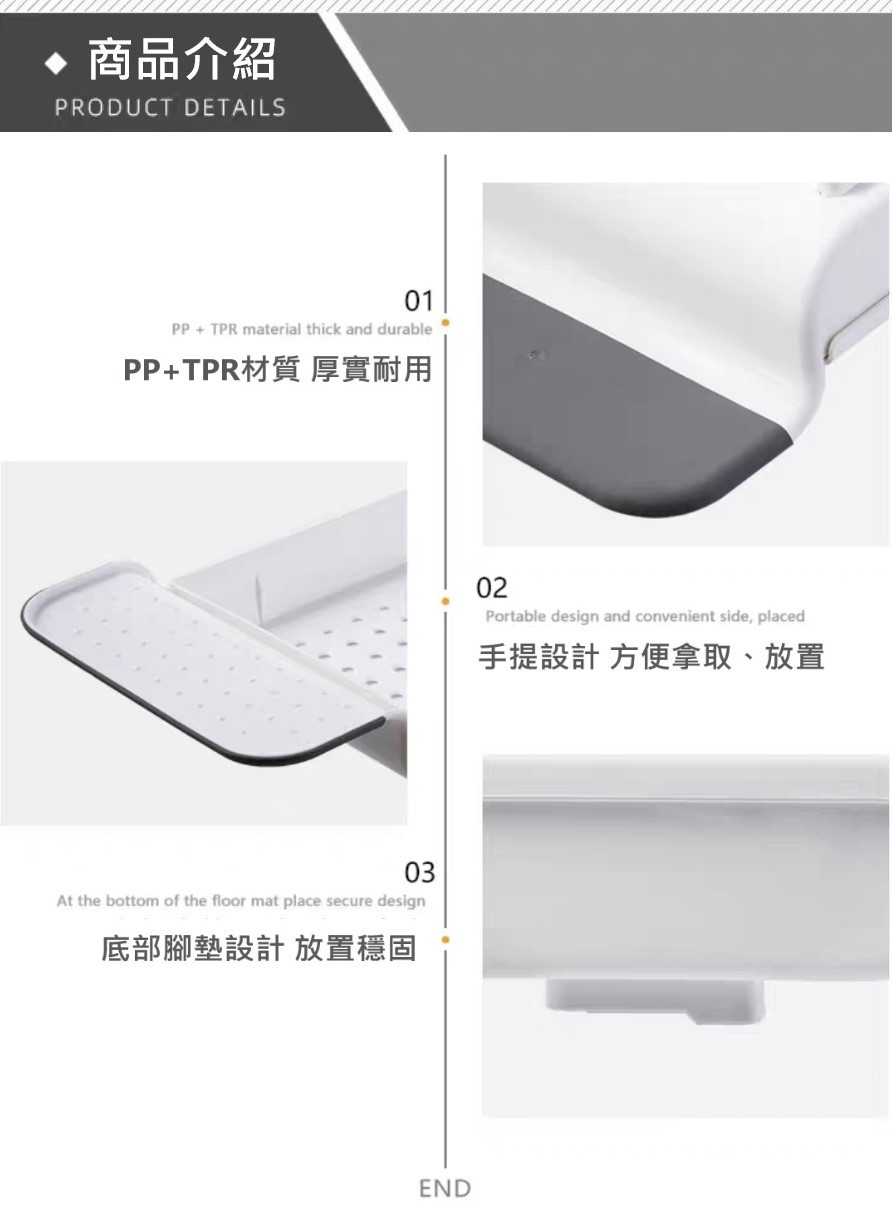 ◆ 商品介紹
PRODUCT DETAILS

01
PP + TPR material thick and durable
PP+TPR材質 厚實耐用

02
Portable design and convenient side, placed
手提設計 方便拿取、放置

03
At the bottom of the floor mat place secure design
底部腳墊設計 放置穩固

END