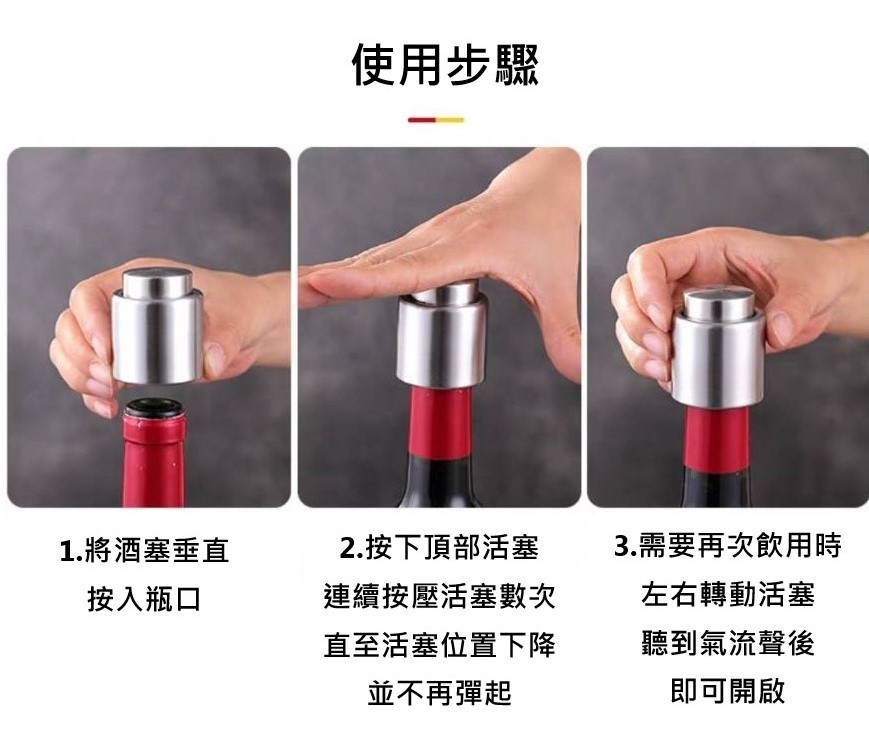 使用步驟

1.將酒塞垂直
按入瓶口

2.按下頂部活塞
連續按壓活塞數次
直至活塞位置下降
並不再彈起

3.需要再次飲用時
左右轉動活塞
聽到氣流聲後
即可開啟