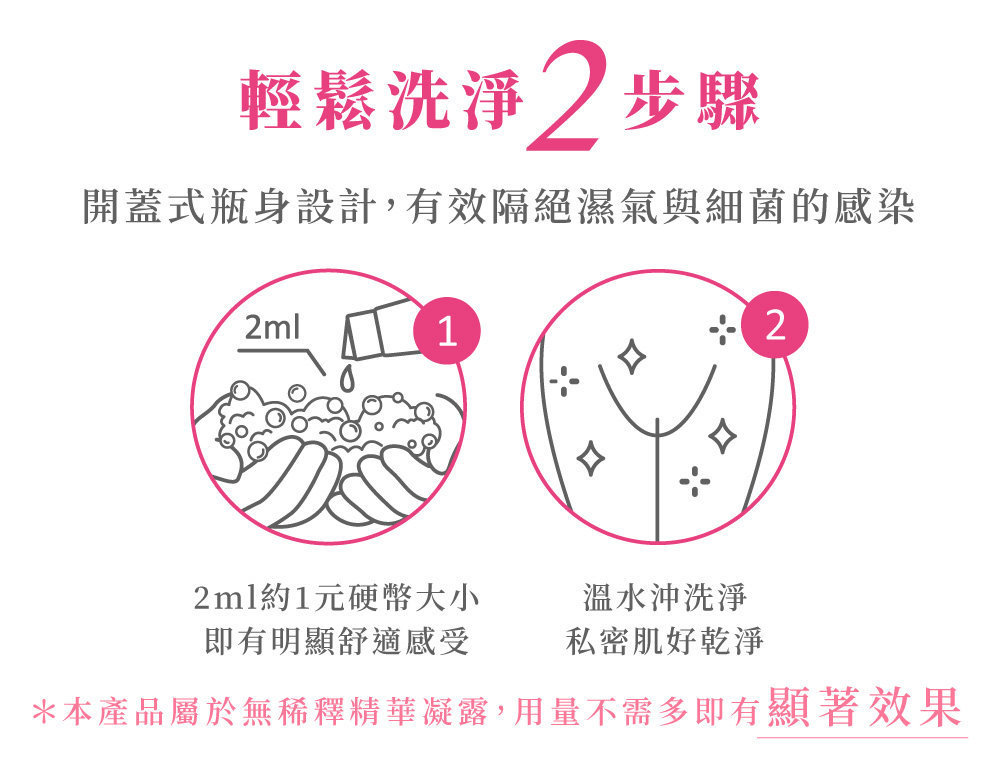 輕鬆洗淨2步驟

開蓋式瓶身設計，有效隔絕濕氣與細菌的感染

2ml

1

2

2ml約1元硬幣大小
即有明顯舒適感受

溫水沖洗淨
私密肌好乾淨

＊本產品屬於無稀釋精華凝露，用量不需多即有顯著效果