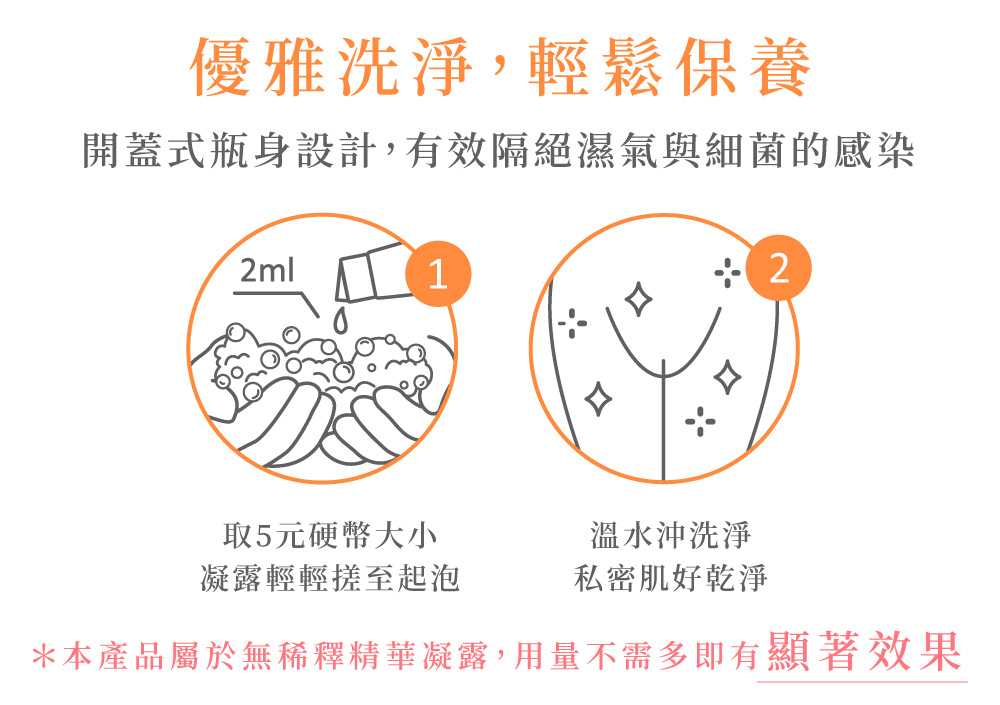 優雅洗淨，輕鬆保養

開蓋式瓶身設計，有效隔絕濕氣與細菌的感染

2ml

1

2

取5元硬幣大小
凝露輕輕搓至起泡

溫水沖洗淨
私密肌好乾淨

＊本產品屬於無稀釋精華凝露，用量不需多即有顯著效果