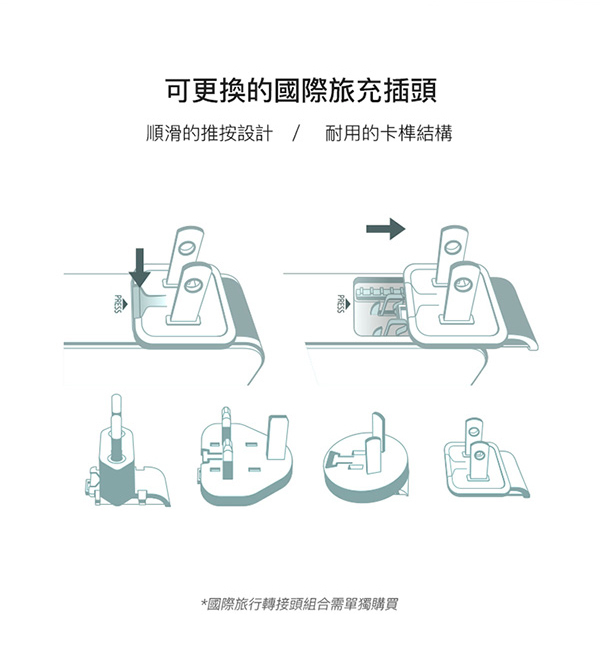 可更換的國際旅充插頭

順滑的推按設計 / 耐用的卡榫結構

PRESS

PRESS

*國際旅行轉接頭組合需單獨購買